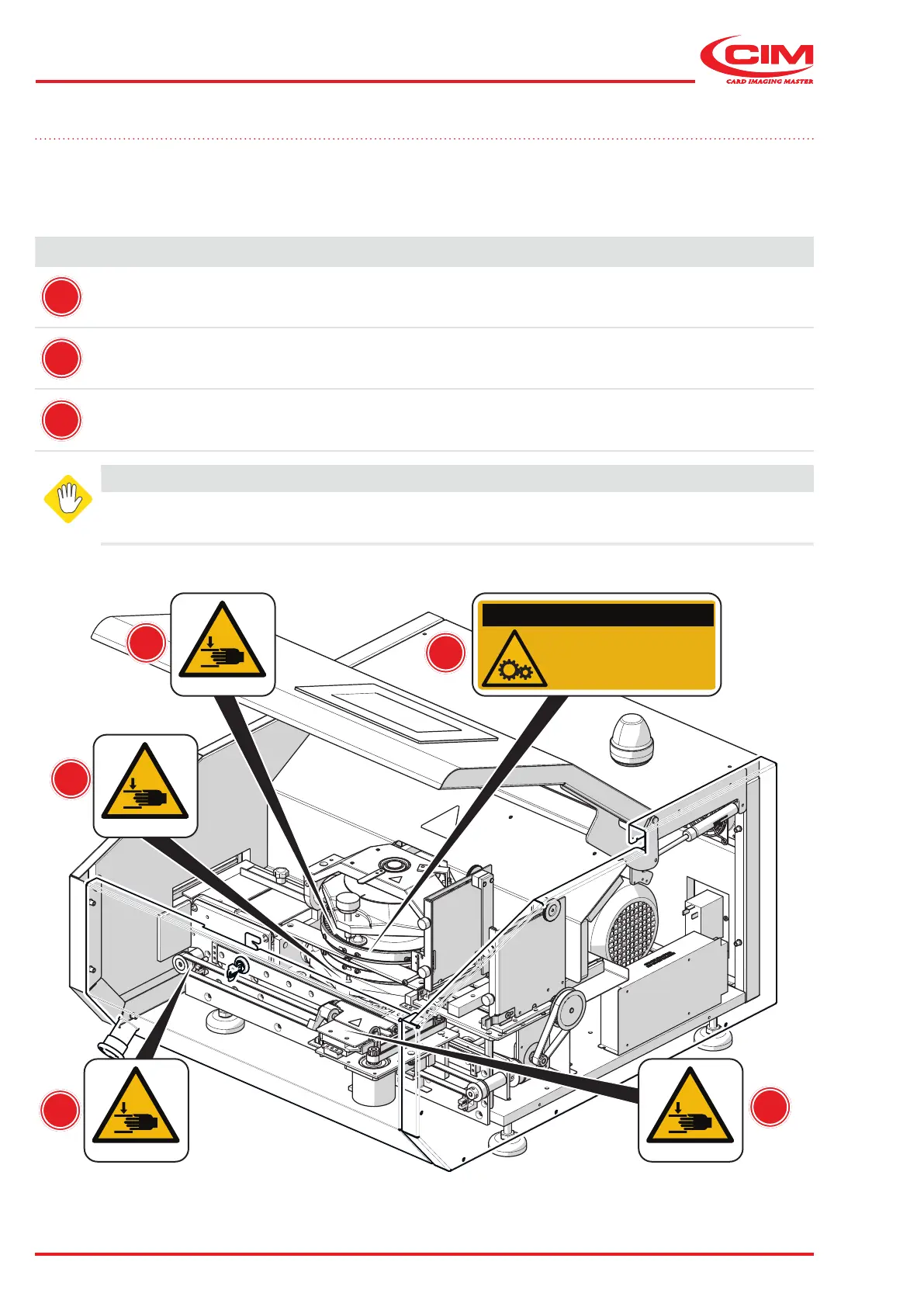 CIM
CARD IMAGING MASTER