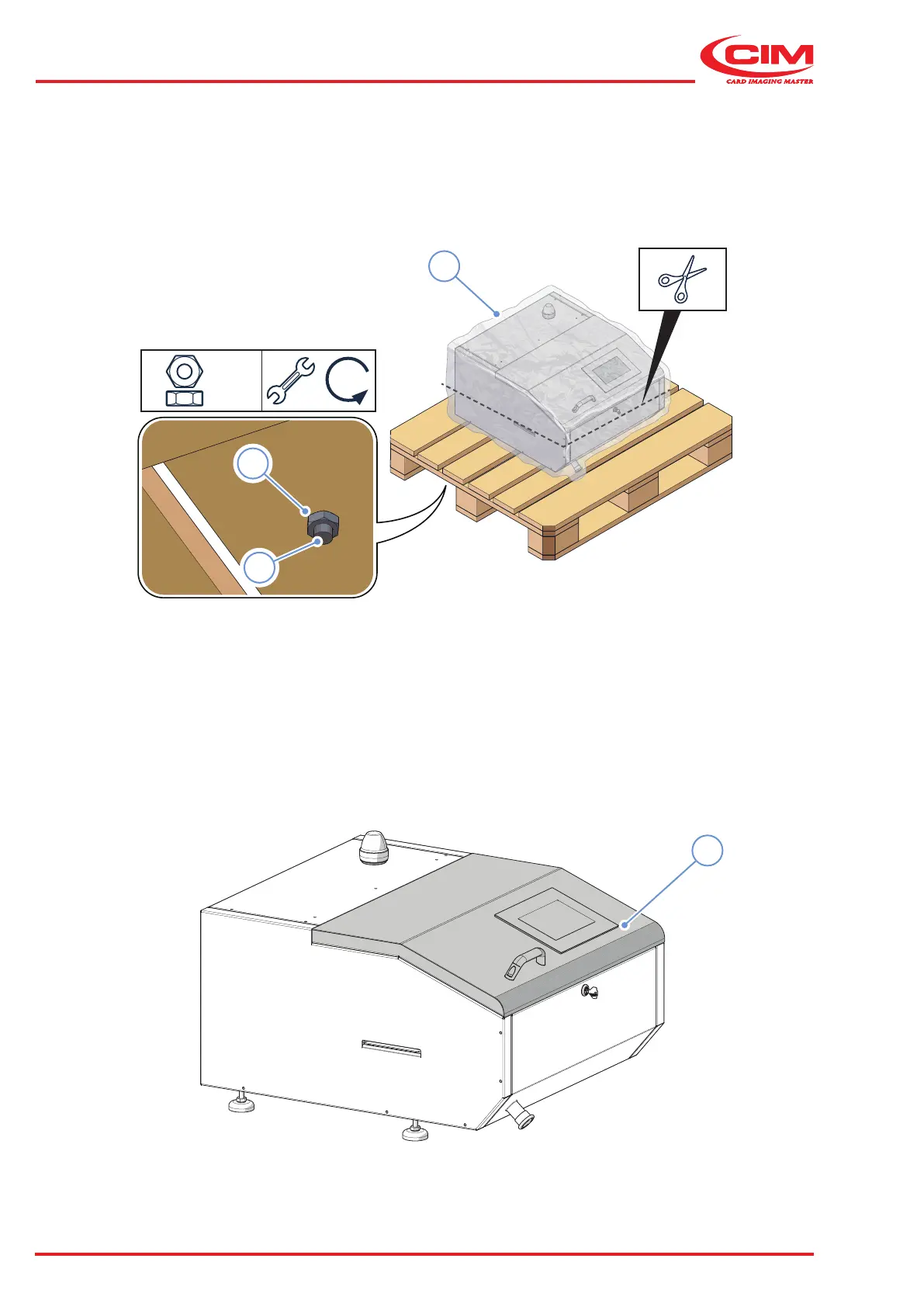 CIM
CARD IMAGING MASTER