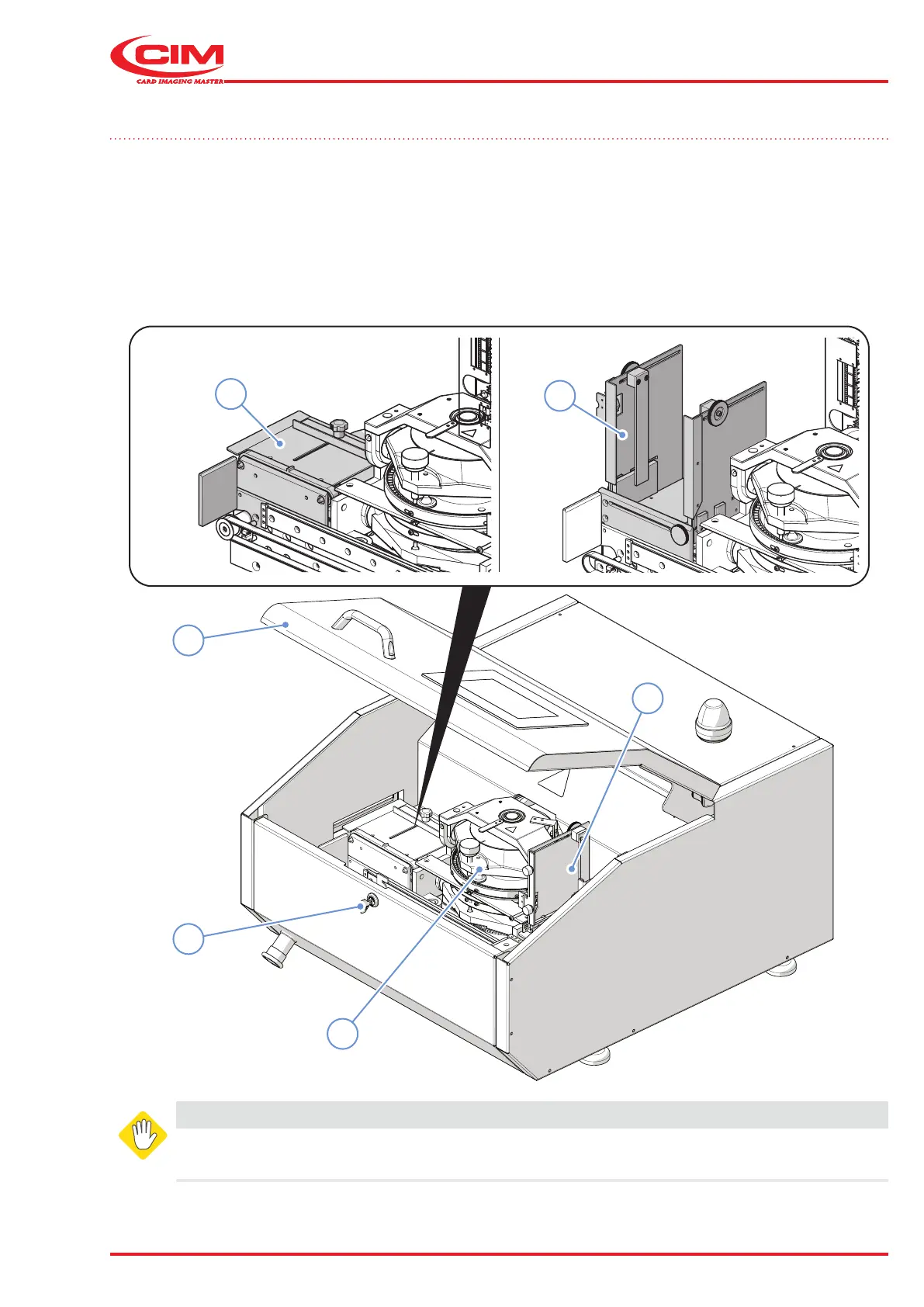 CIM
CARD IMAGING MASTER