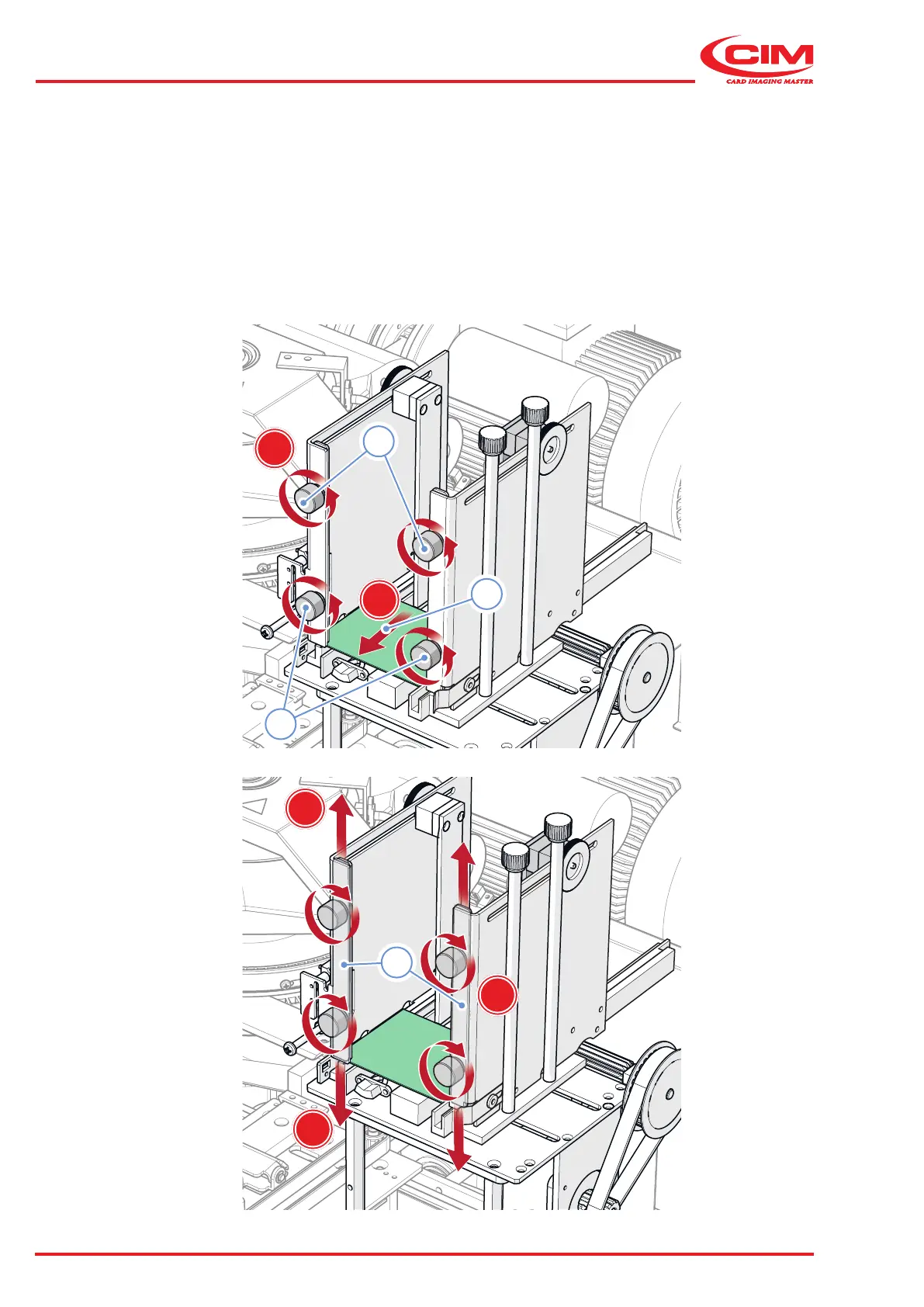 CIM
CARD IMAGING MASTER