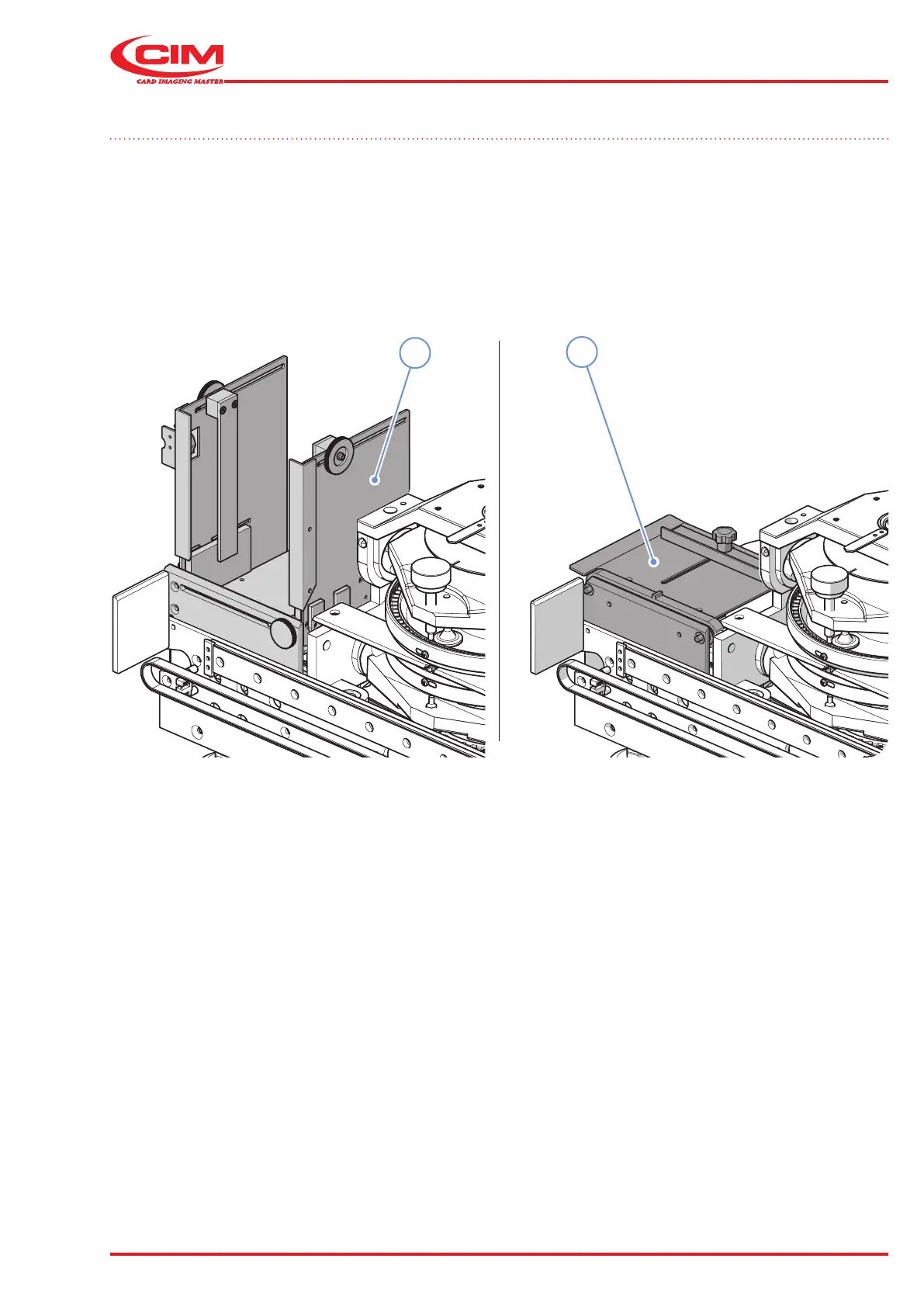 CIM
CARD IMAGING MASTER