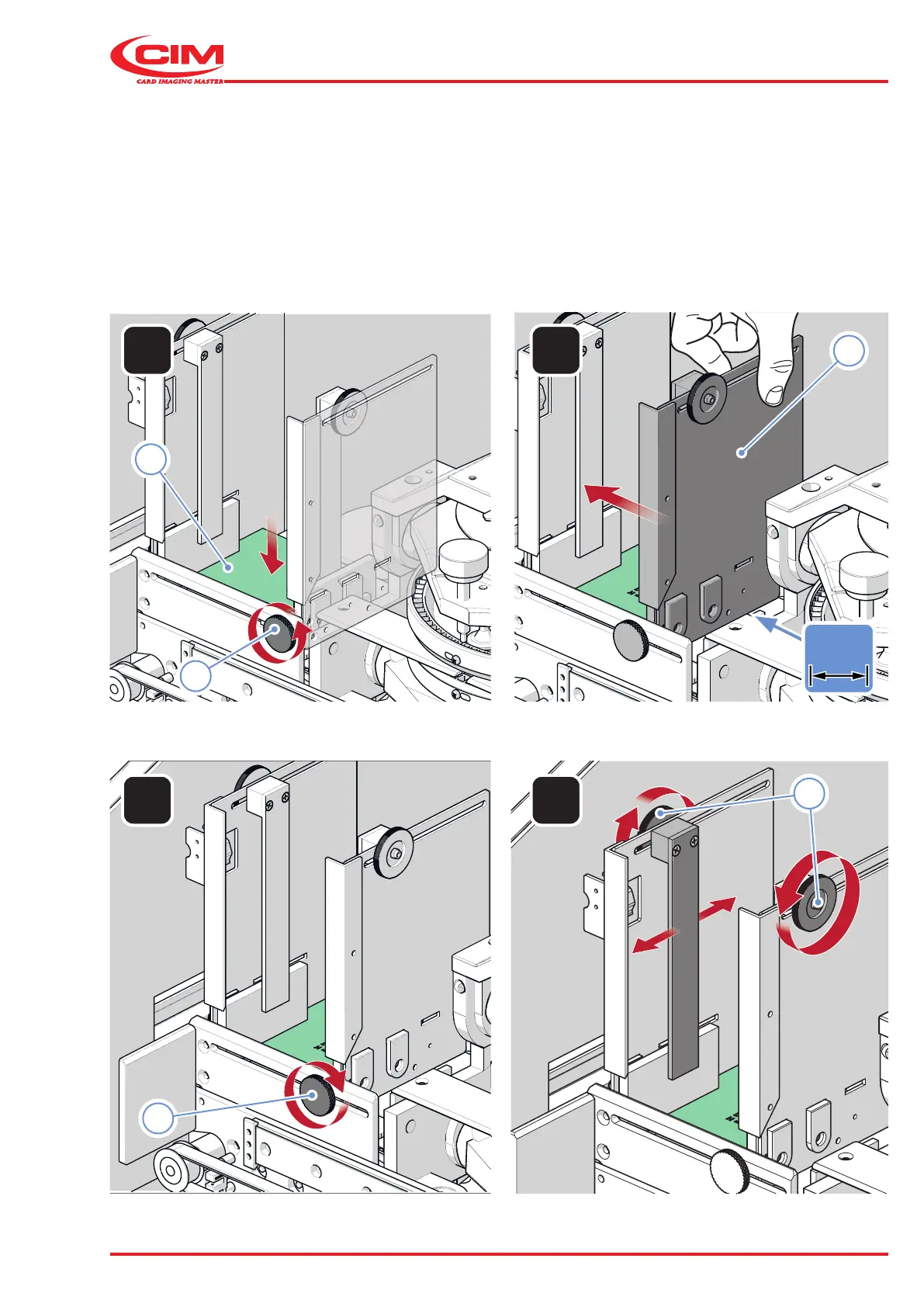 CIM
CARD IMAGING MASTER