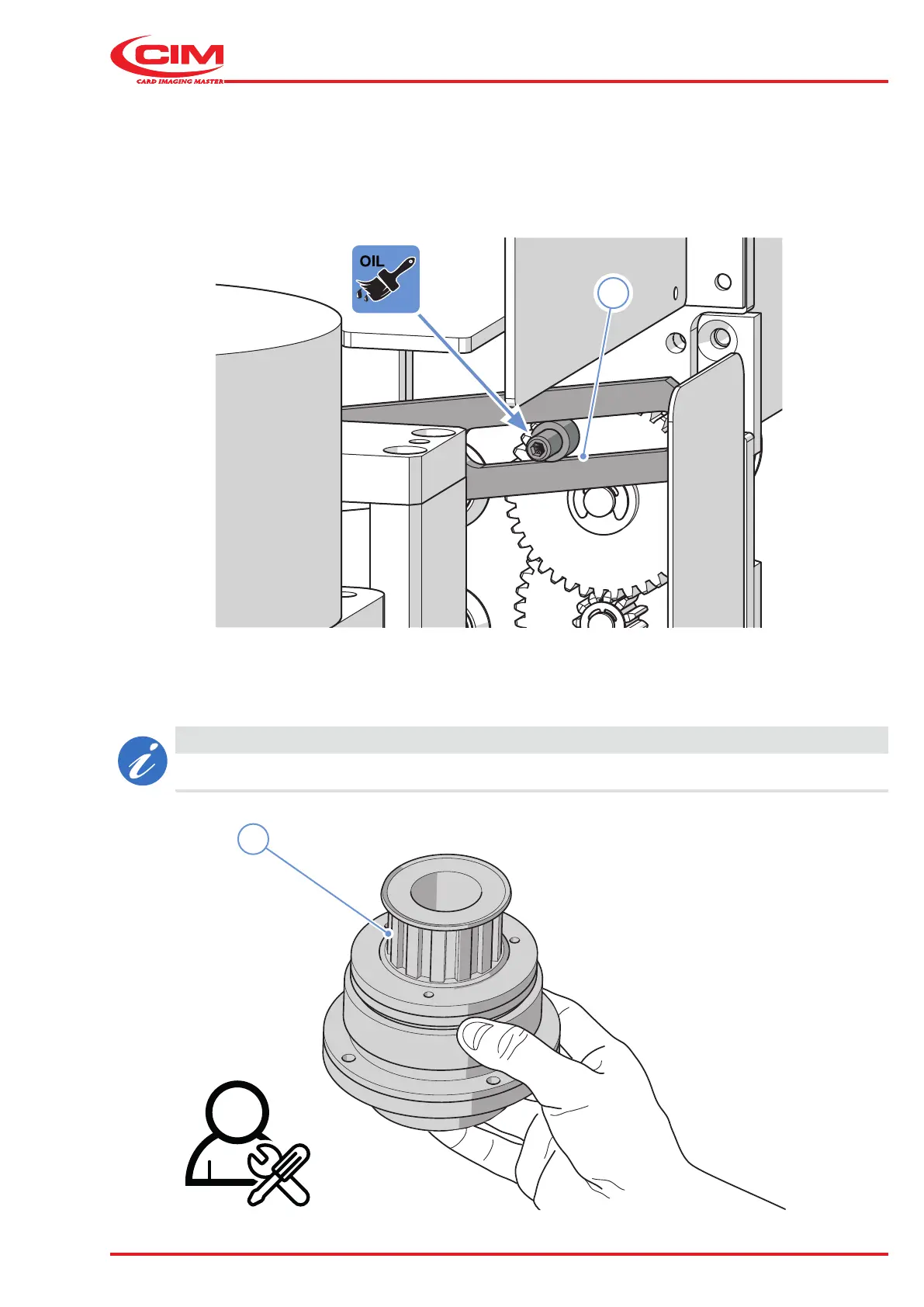 CIM
CARD IMAGING MASTER

OIL