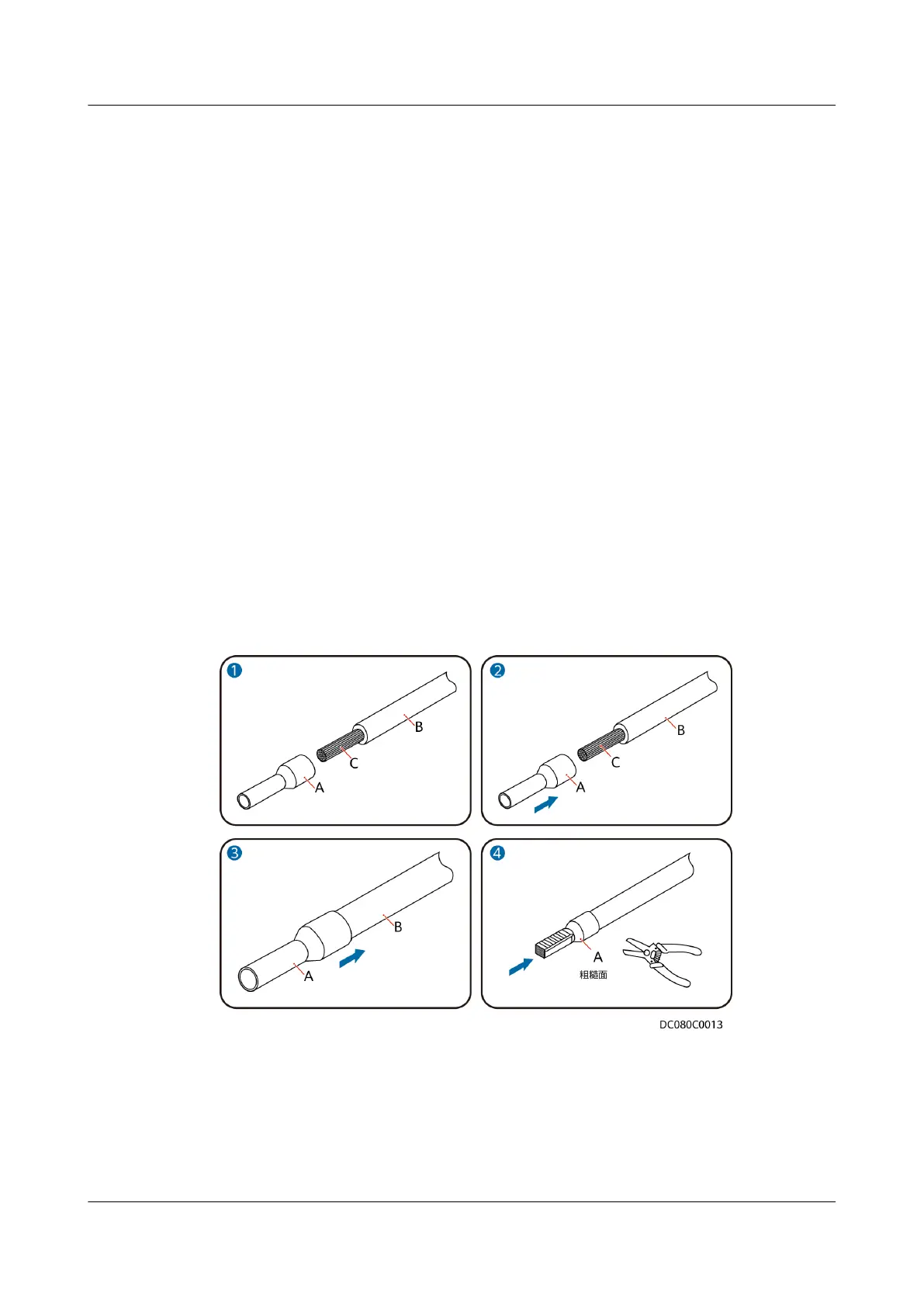 1
B
C
A

2
B
C
A

3
B
A

4
A
粗糙面

DC080C0013