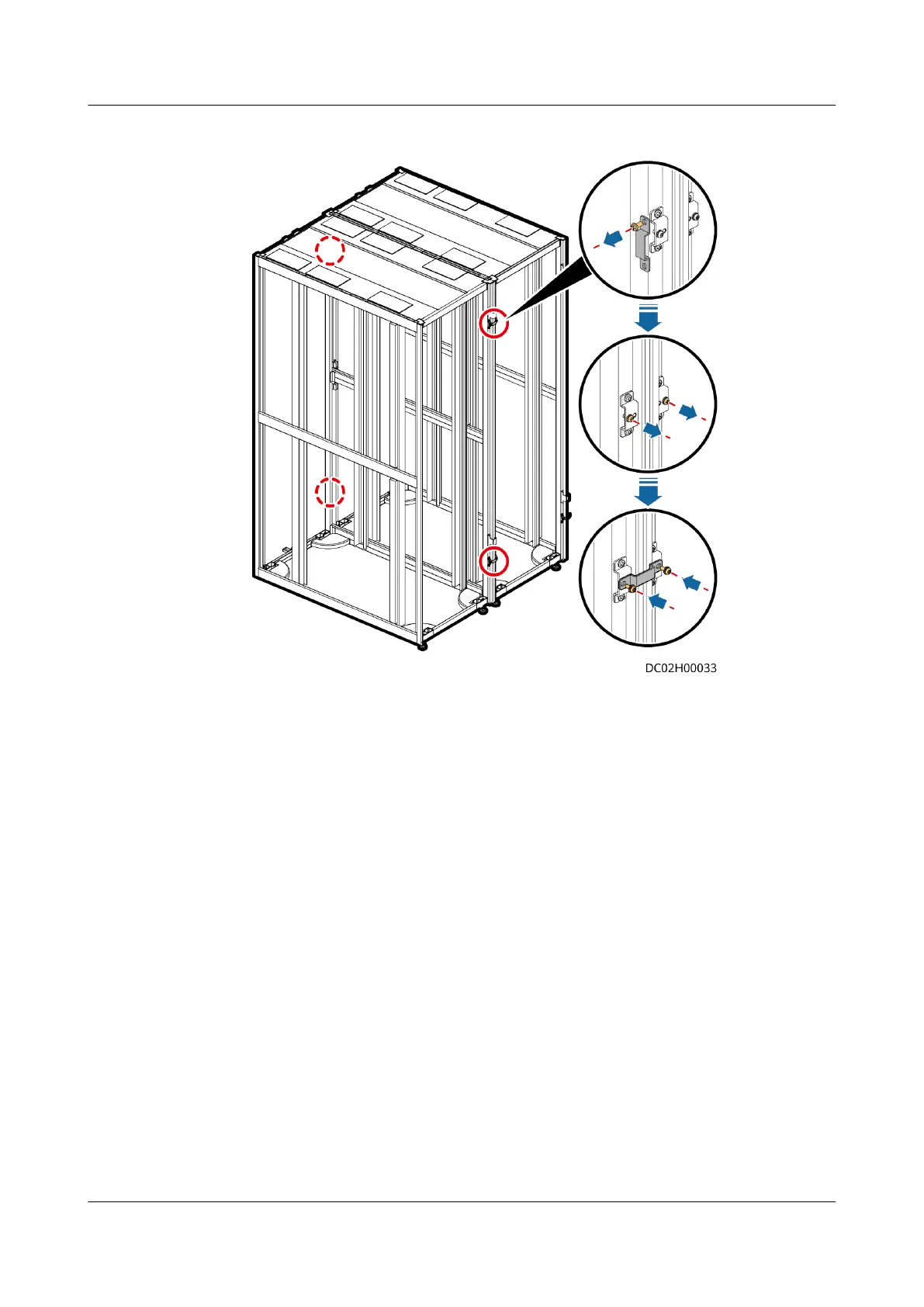 DC02H00033