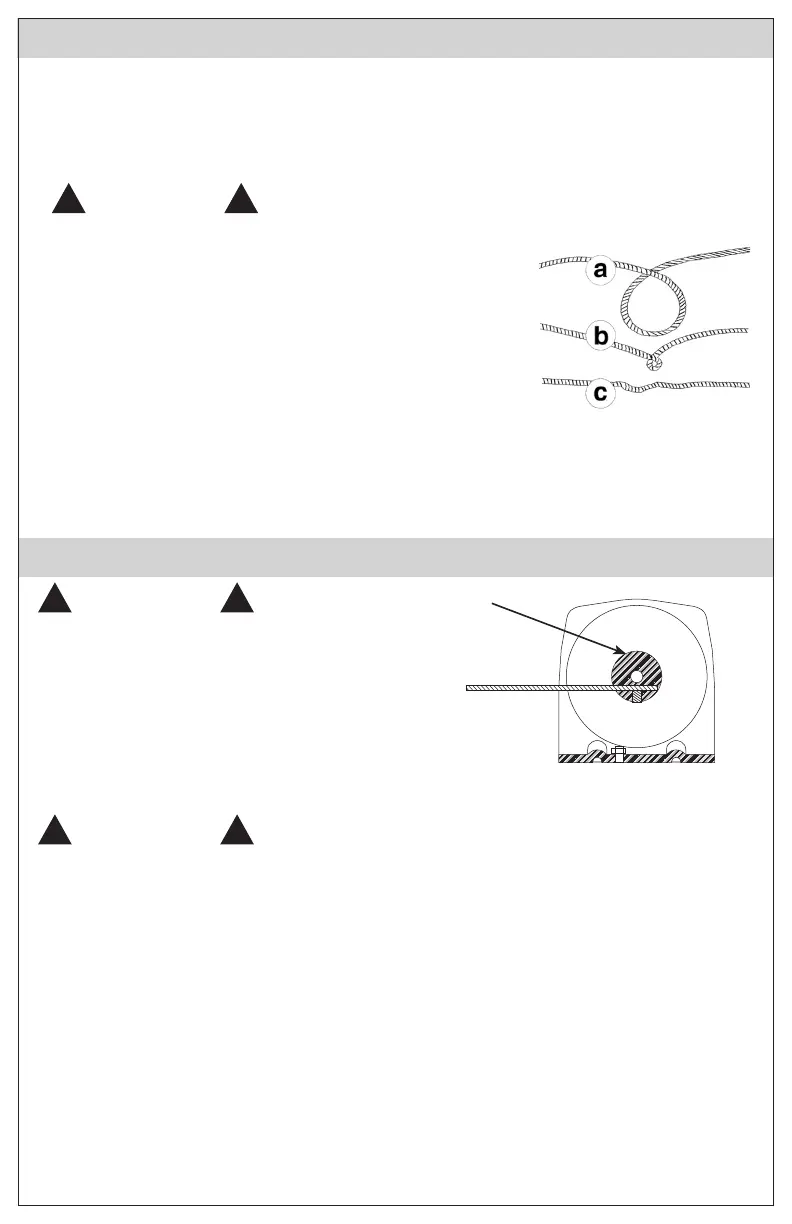 a

b

c