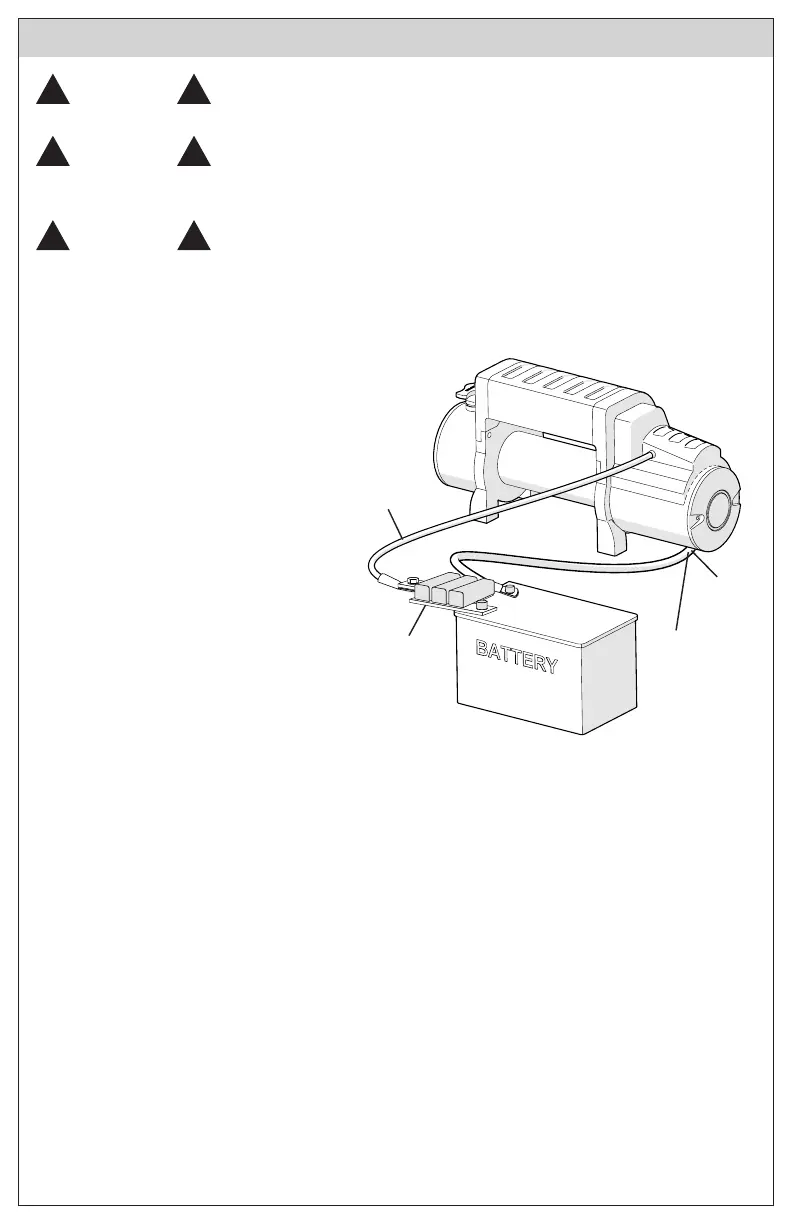 BATTERY