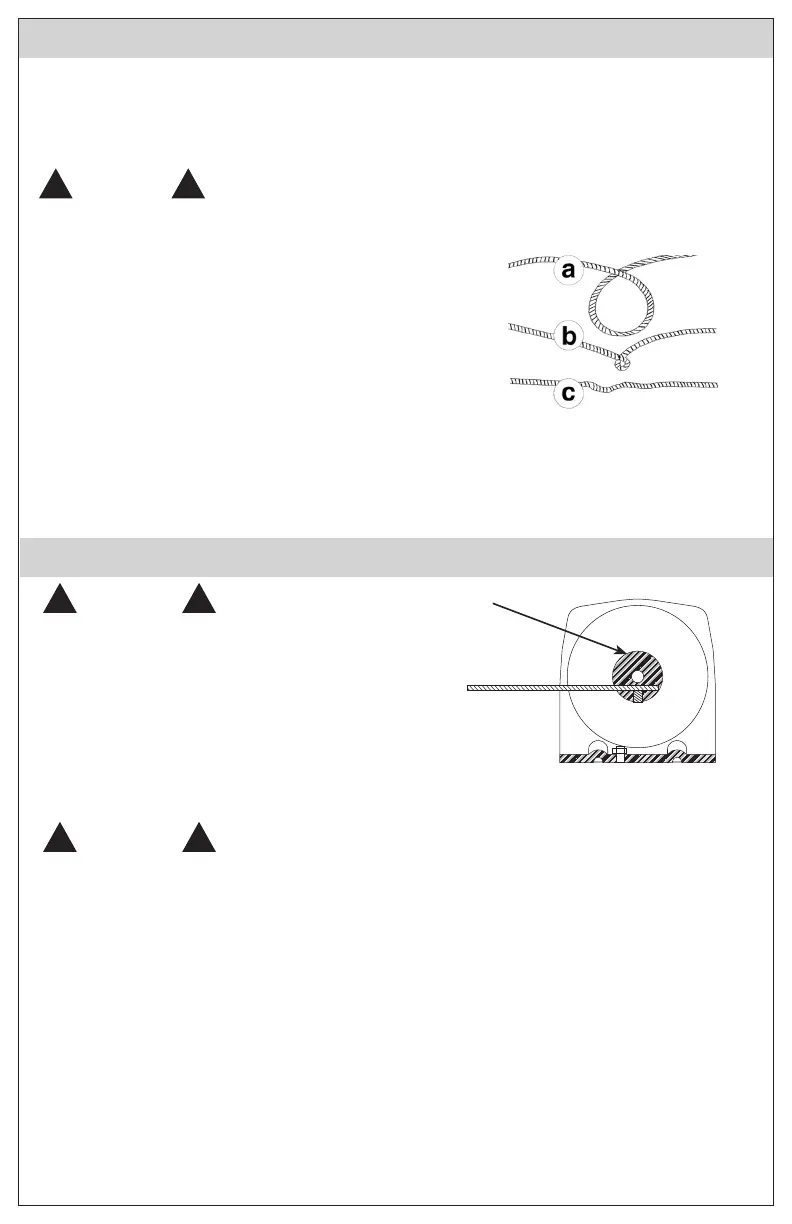 a
b
c