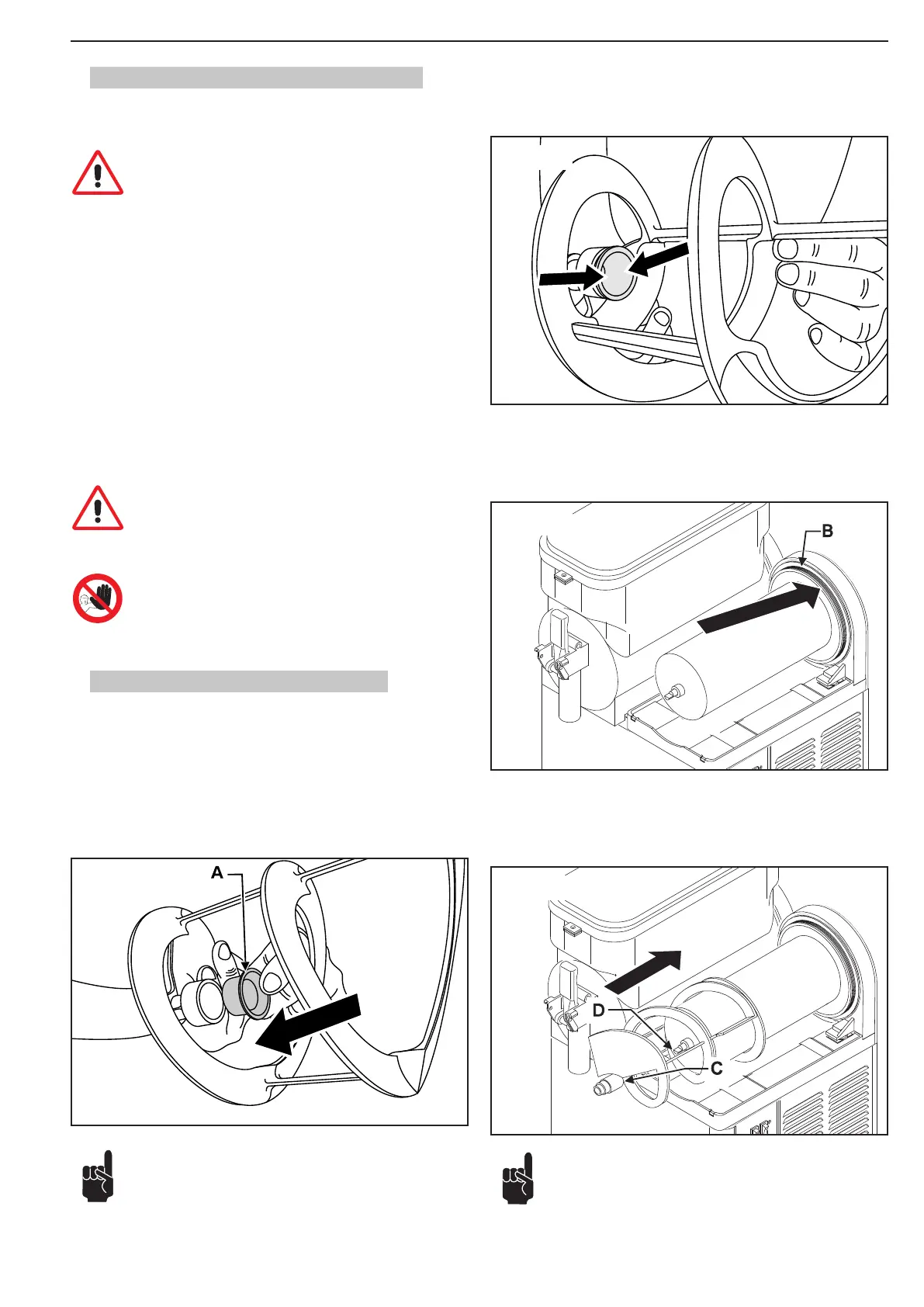 A

B

D

C