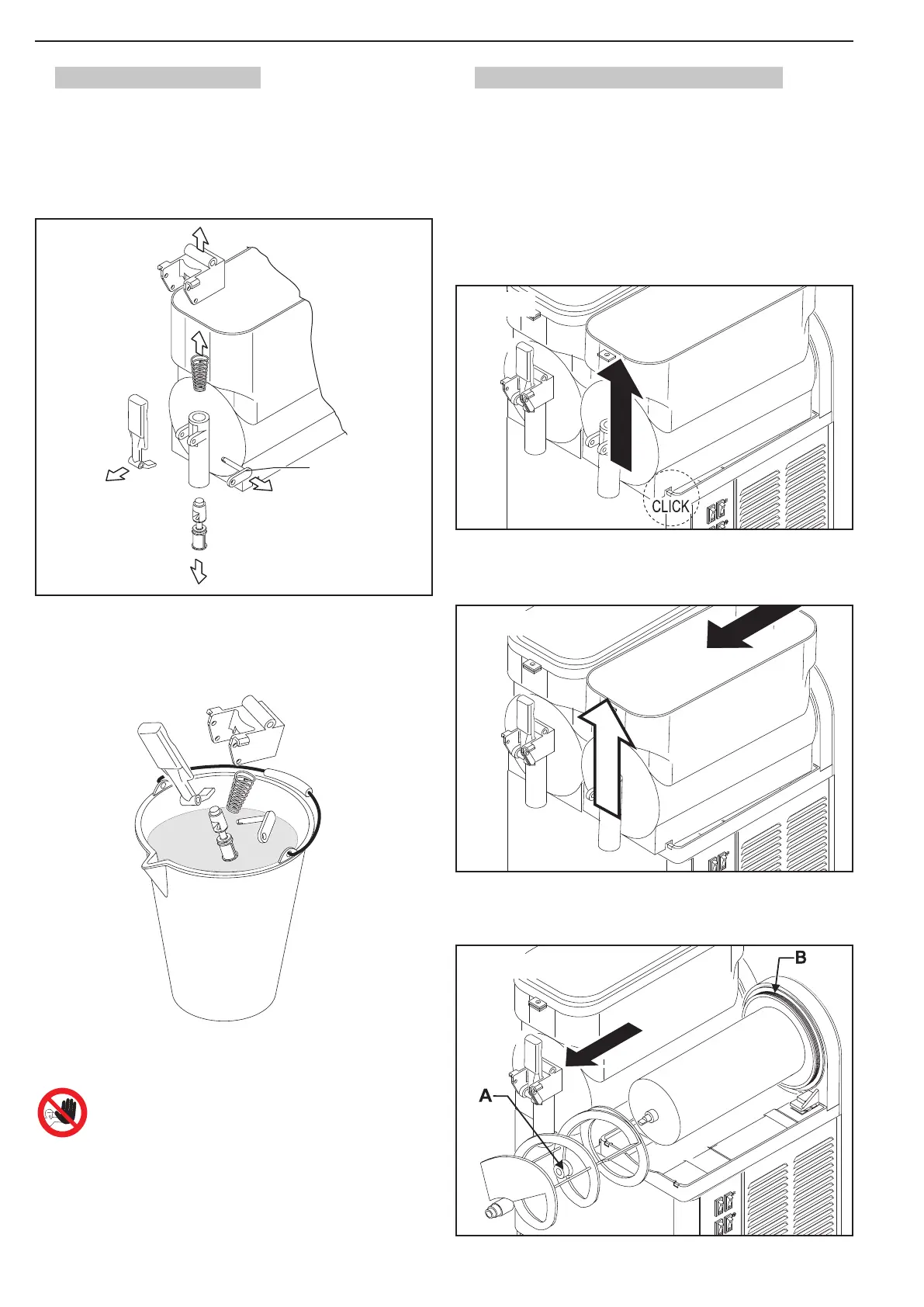 CLICK

B

A