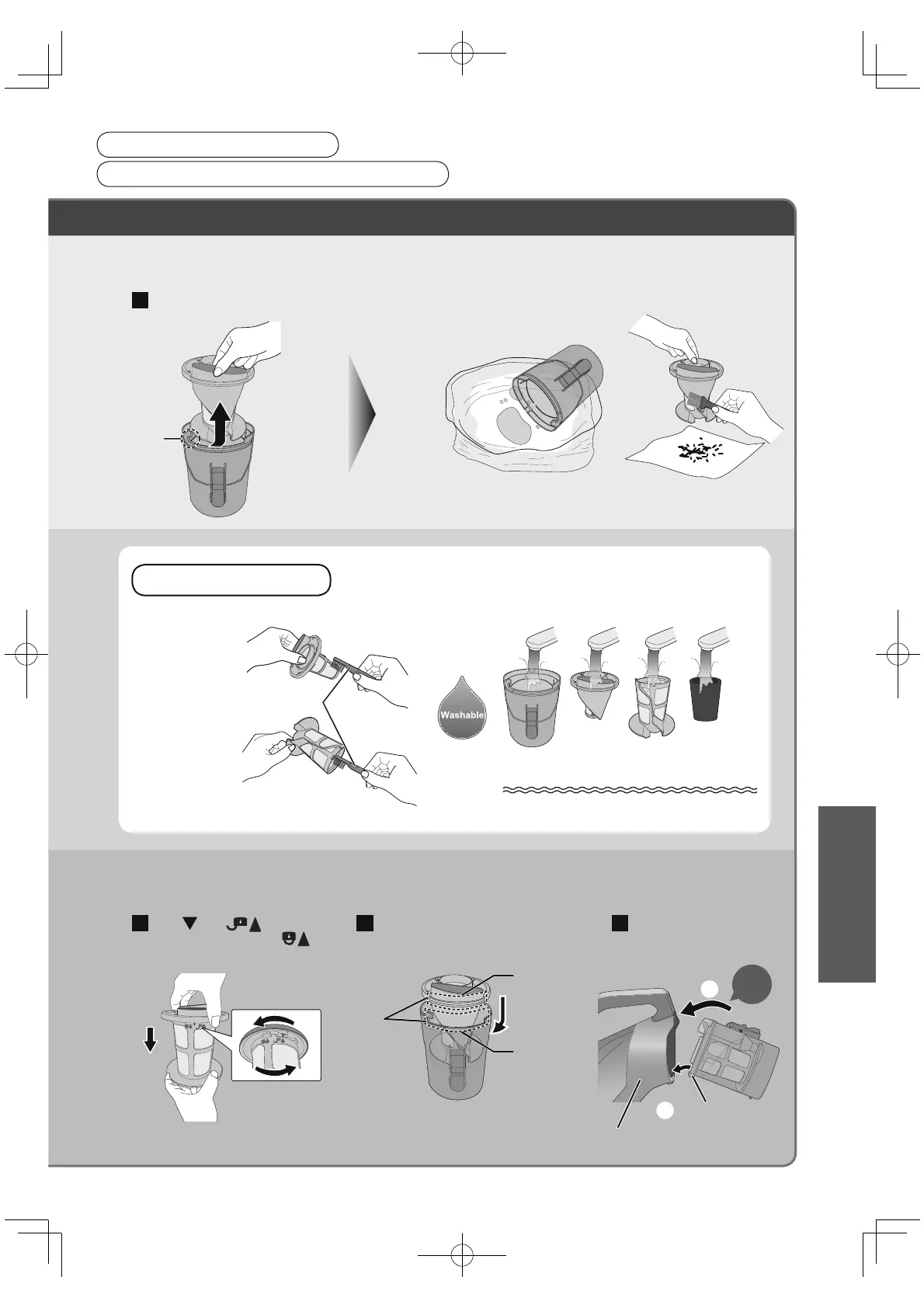 Washable