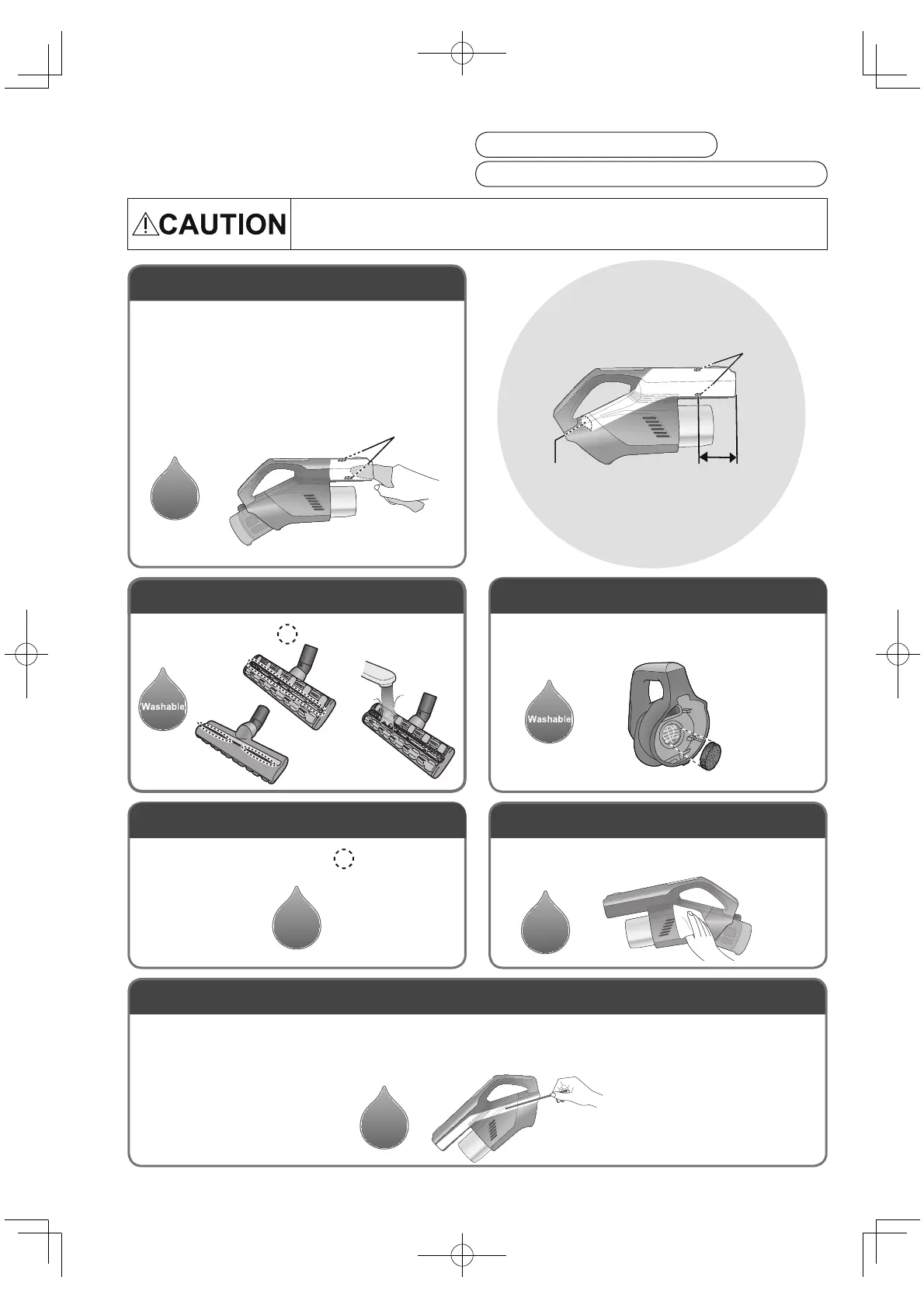 CAUTION

Washable

Washable