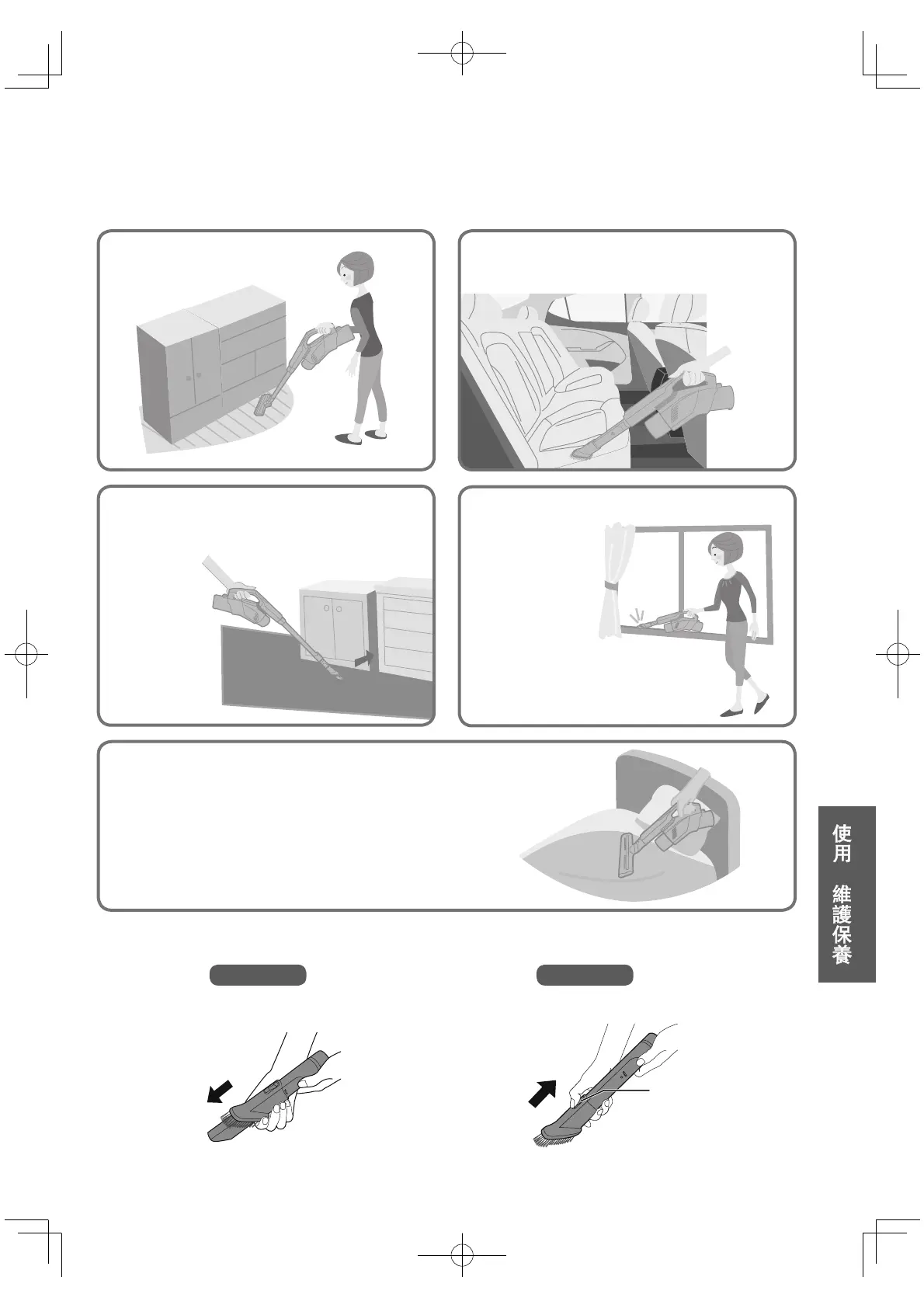 使用
維護保養