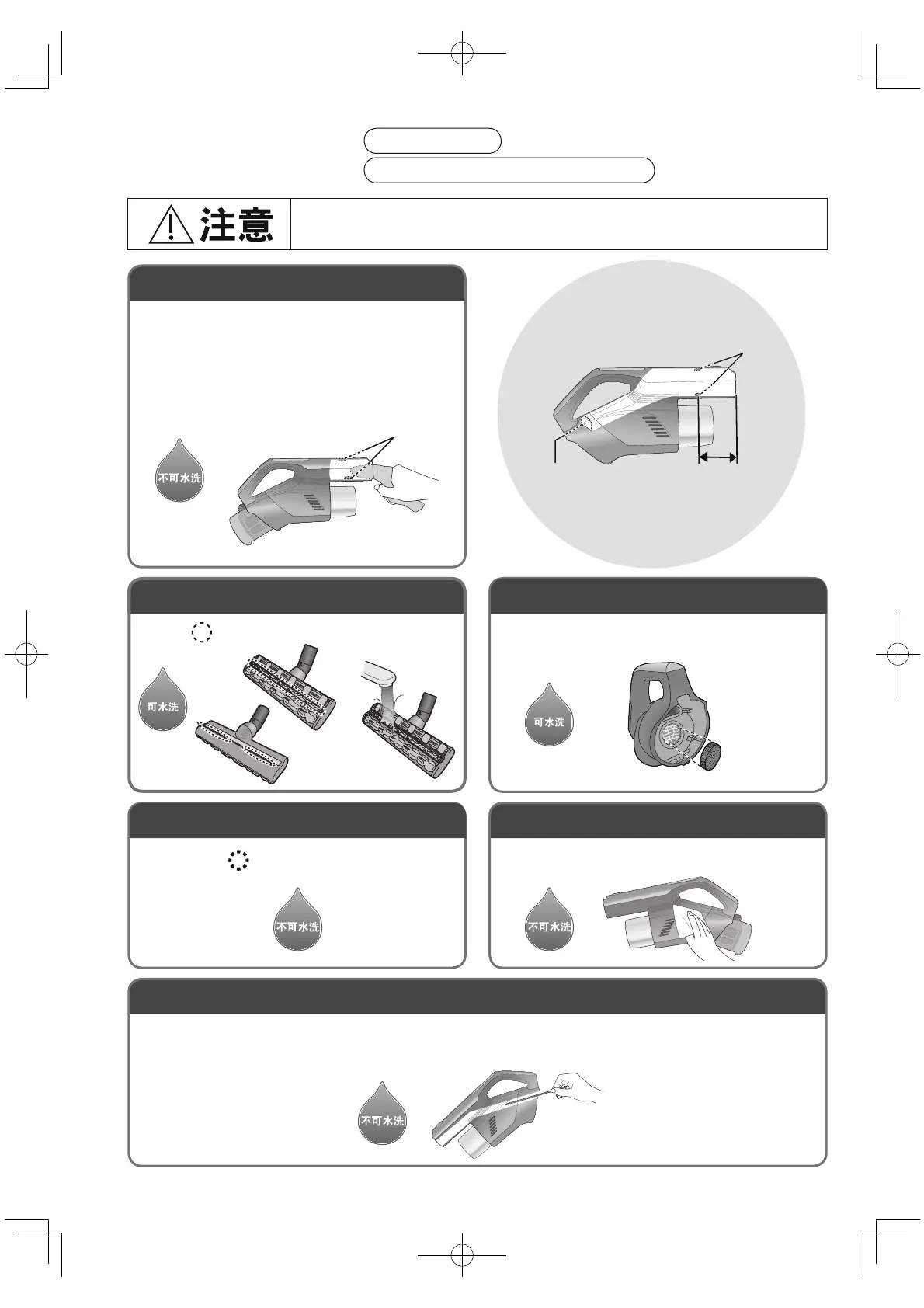 注意

不可水洗

可水洗

可水洗

不可水洗

不可水洗

不可水洗