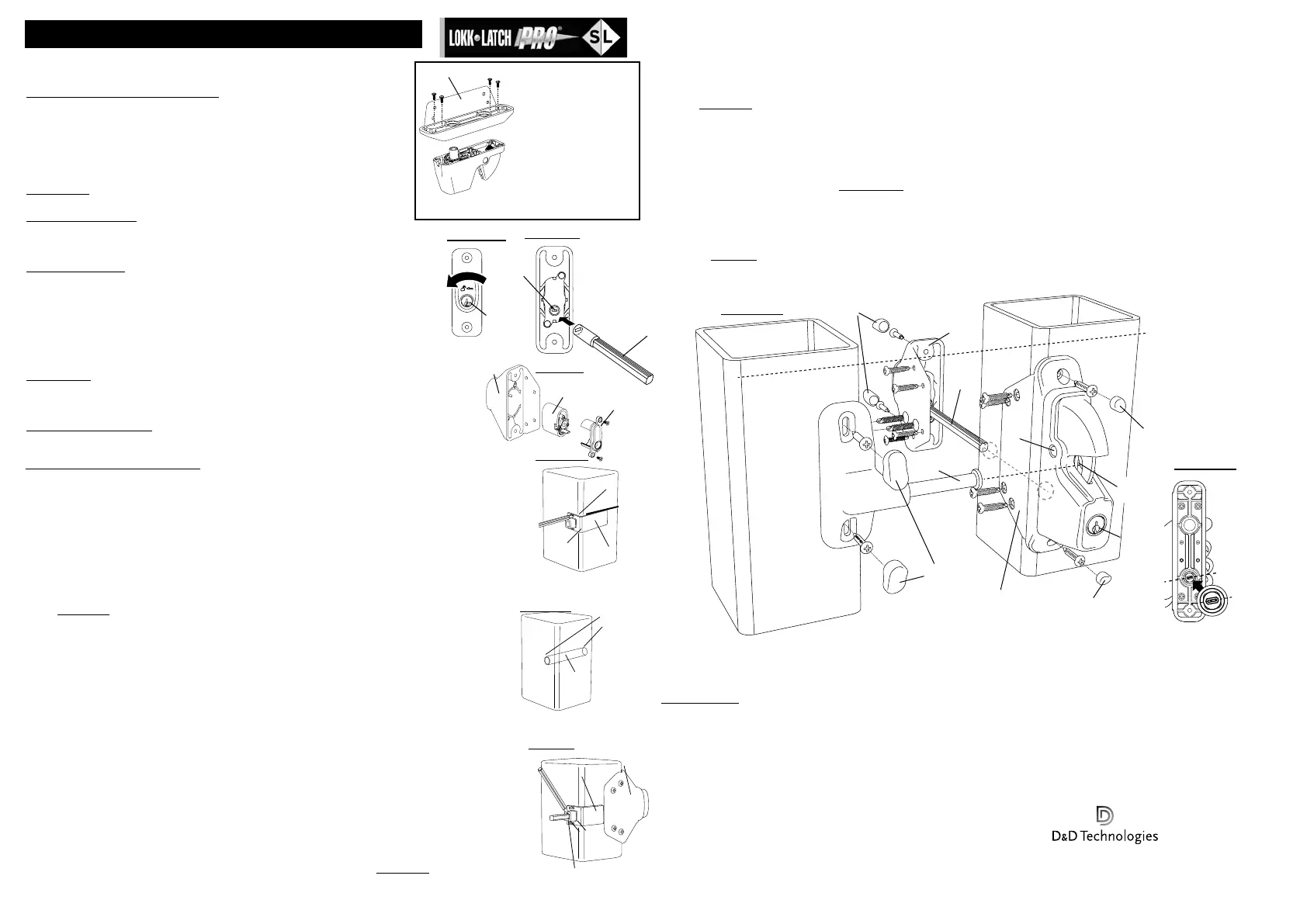 LOKK•LATCH PRO® SL

D&D Technologies