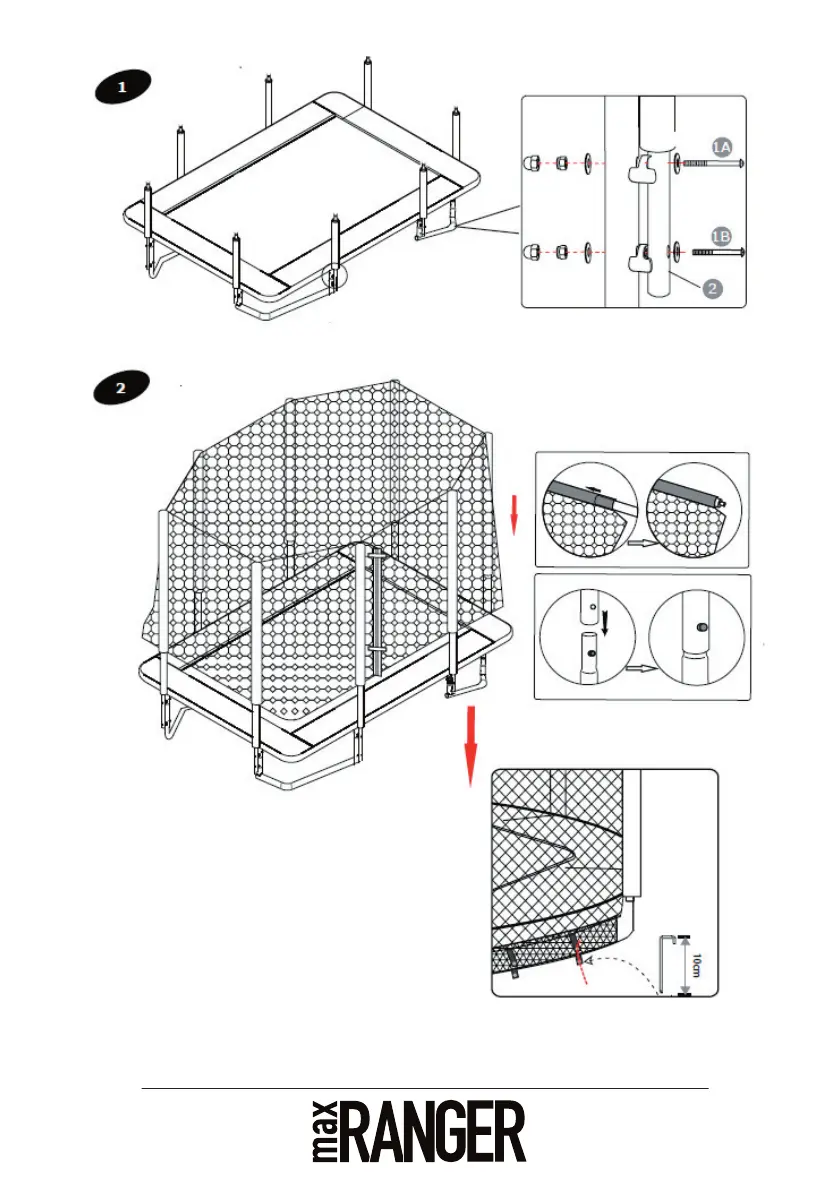 1

1A

1B

2

2

10cm

max RANGER