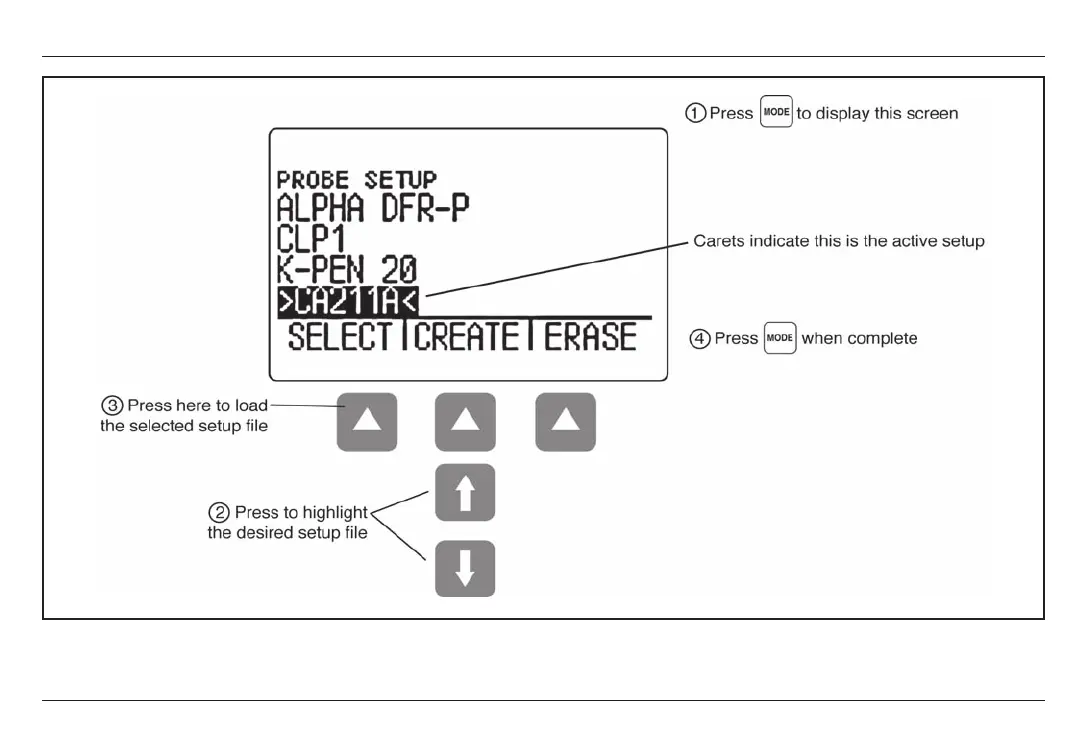 ① Press MODE to display this screen

PROBE SETUP
ALPHA DFR-P
CLP1
K-PEN 20
>CA211A<
SELECT | CREATE | ERASE

Carets indicate this is the active setup

④ Press MODE when complete

③ Press here to load the selected setup file

② Press to highlight the desired setup file