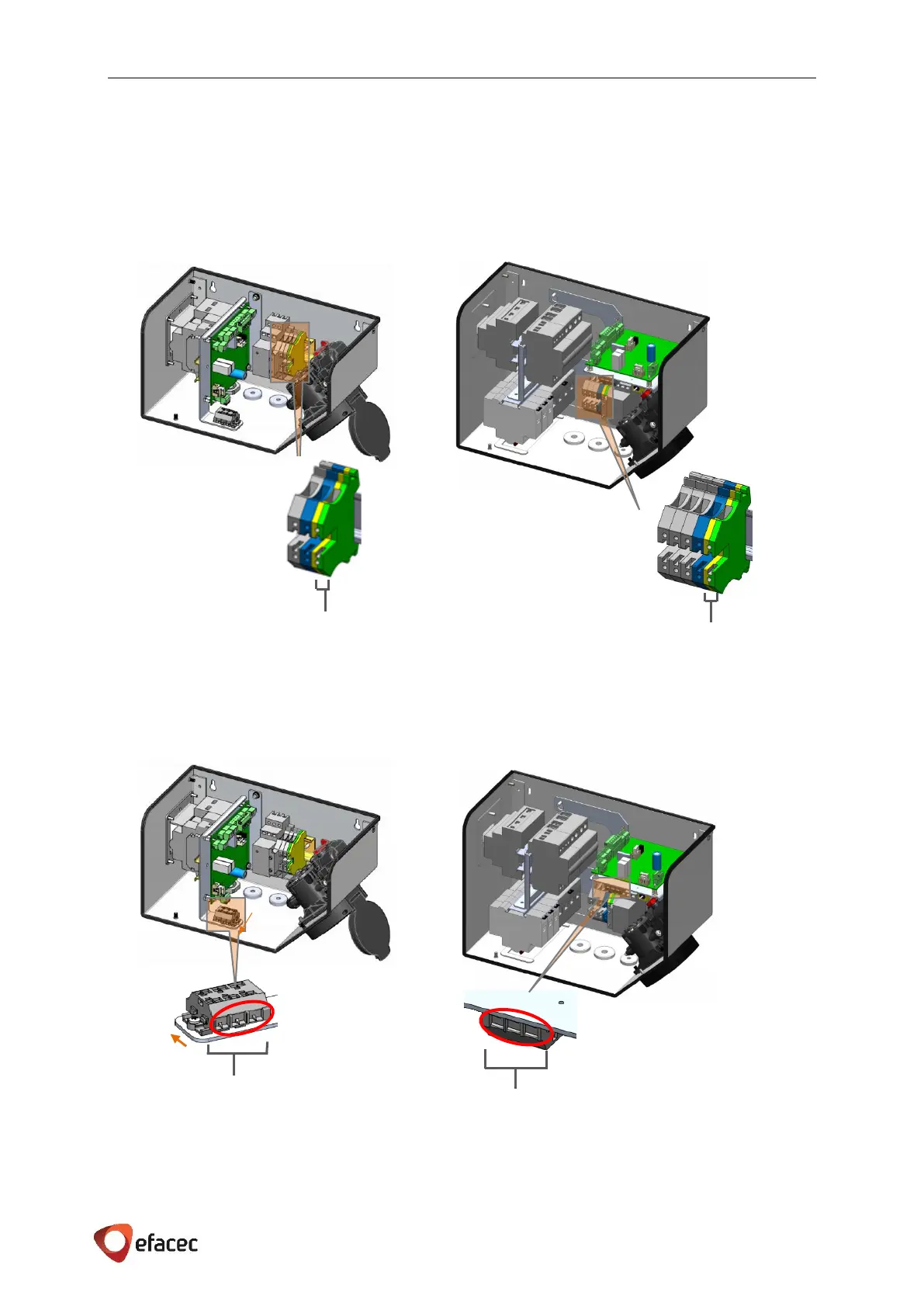 efacec