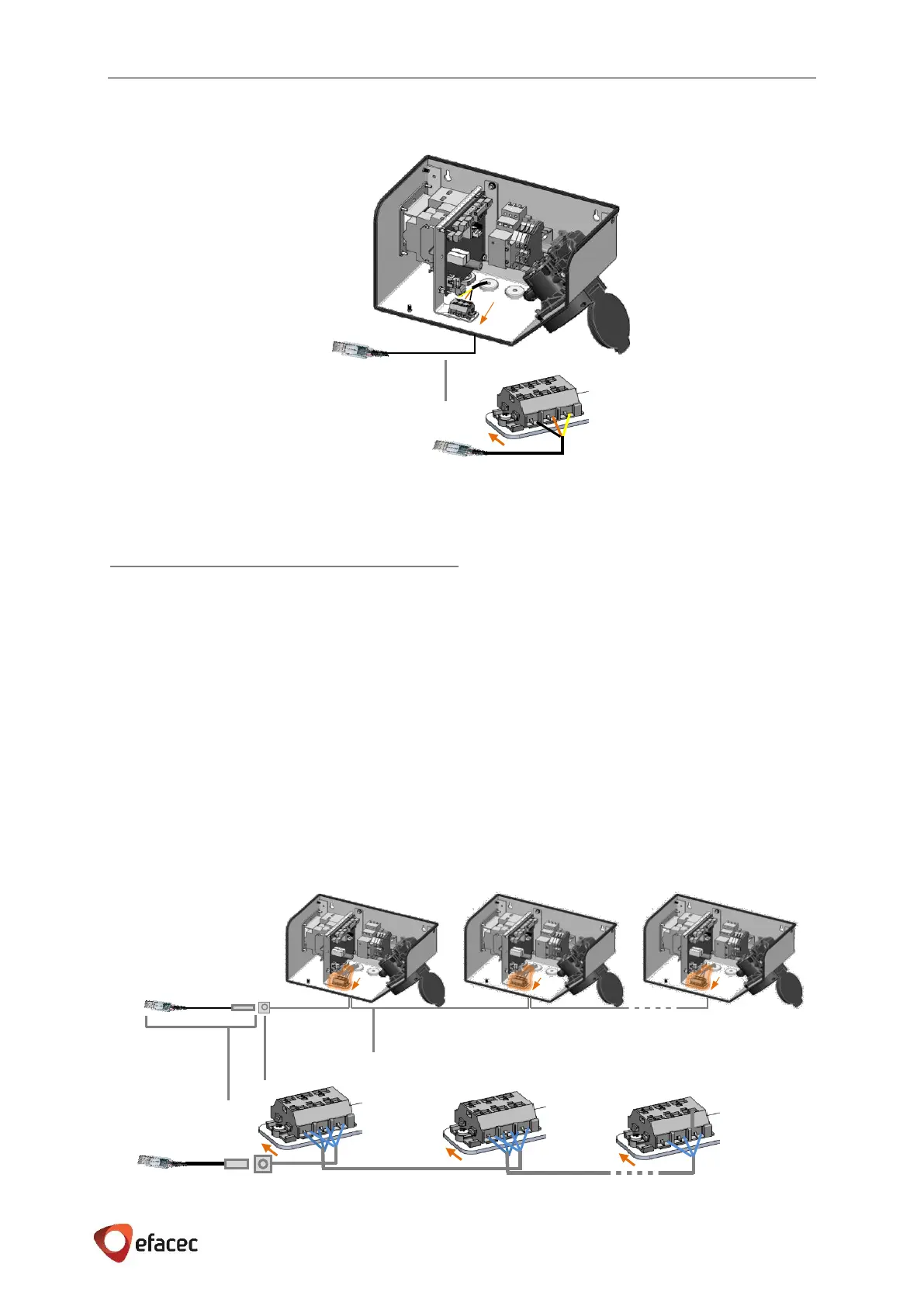 efacec