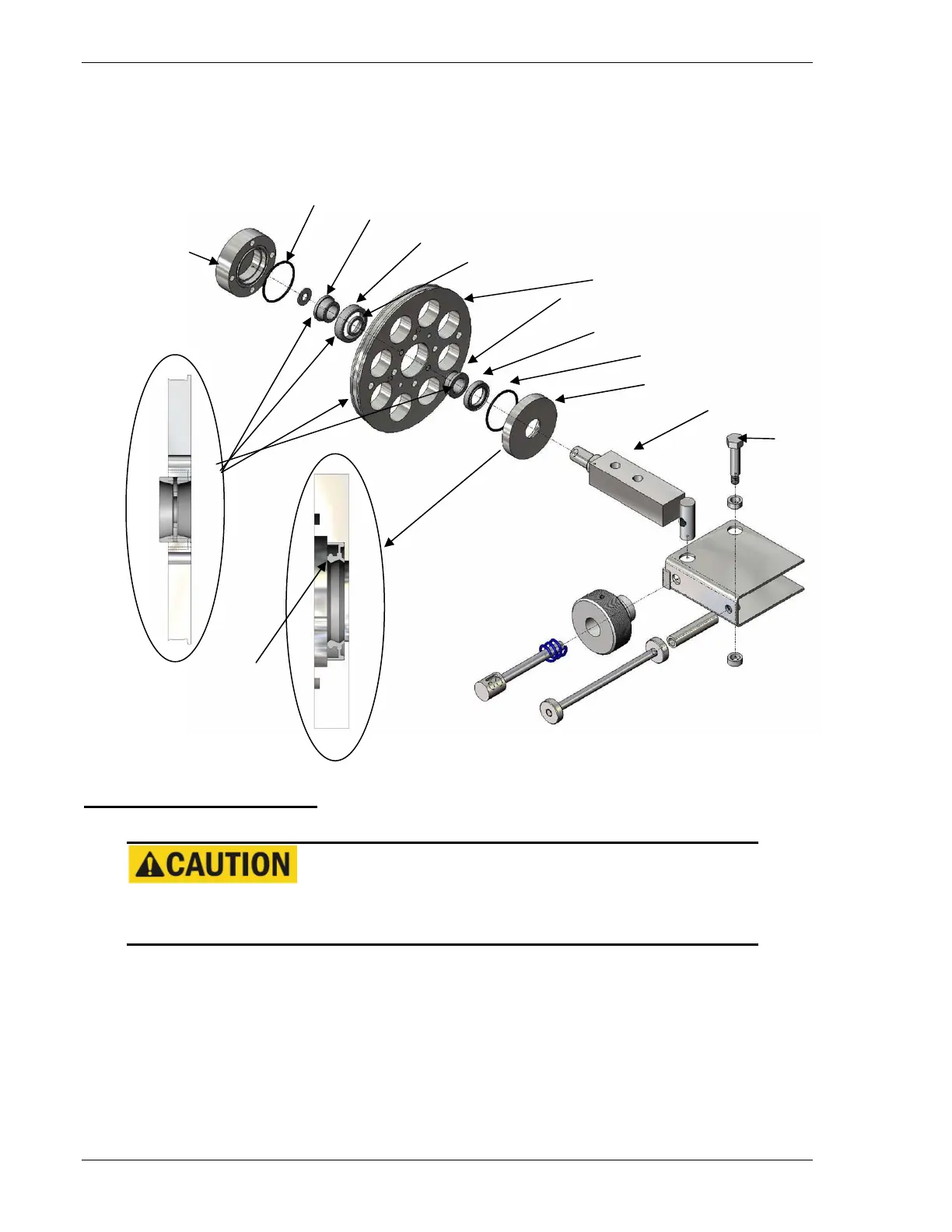 CAUTION