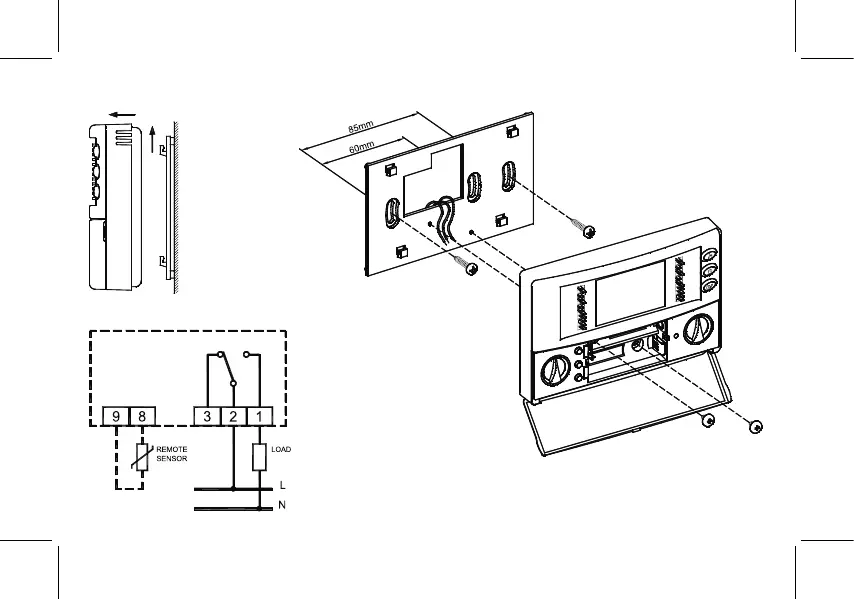 85mm
60mm

9 8 3 2 1
REMOTE SENSOR
LOAD
L
N