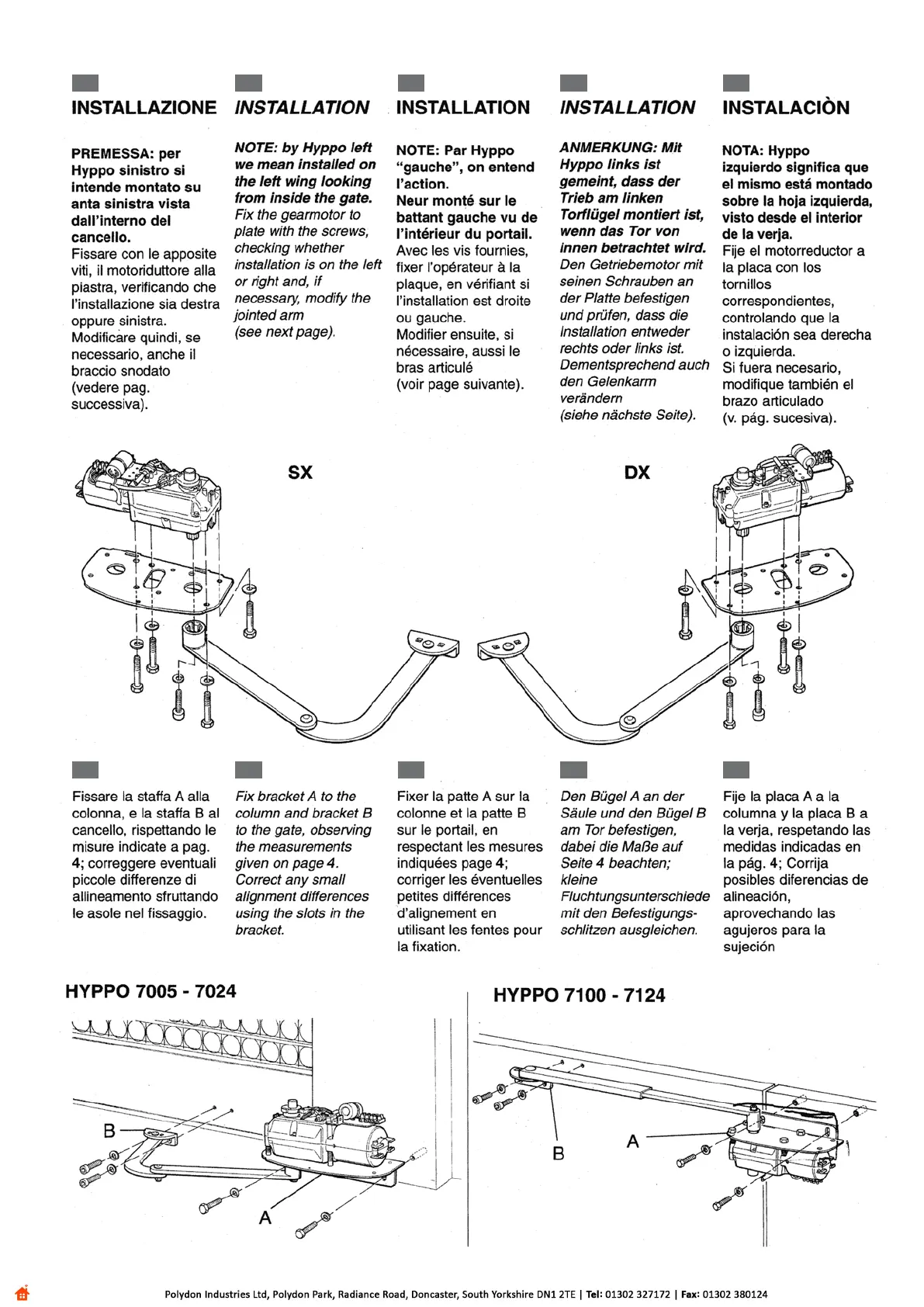 INSTALLAZIONE

PREMESSA: per Hyppo sinistro si intende montato su anta sinistra vista dall'interno del cancello.
Fissare con le apposite viti, il motoriduttore alla piastra, verificando che l'installazione sia destra oppure sinistra. Modificare quindi, se necessario, anche il braccio snodato (vedere pag. successiva).

INSTALLATION

NOTE: by Hyppo left we mean installed on the left wing looking from inside the gate.
Fix the gearmotor to plate with the screws, checking whether installation is on the left or right and, if necessary, modify the jointed arm (see next page).

INSTALLATION

NOTE: Par Hyppo "gauche", on entend l'action.
Neur monté sur le battant gauche vu de l'intérieur du portail.
Avec les vis fournies, fixer l'opérateur à la plaque, en vérifiant si l'installation est droite ou gauche.
Modifier ensuite, si nécessaire, aussi le bras articulé (voir page suivante).

INSTALLATION

ANMERKUNG: Mit Hyppo links ist gemeint, dass der Trieb am linken Torflügel montiert ist, wenn das Tor von innen betrachtet wird.
Den Getriebemotor mit seinen Schrauben an der Platte befestigen und prüfen, dass die Installation entweder rechts oder links ist. Dementsprechend auch den Gelenkarm verändern (siehe nächste Seite).

INSTALACIÒN

NOTA: Hyppo izquierdo significa que el mismo está montado sobre la hoja izquierda, visto desde el interior de la verja.
Fije el motorreductor a la placa con los tornillos correspondientes, controlando que la instalación sea derecha o izquierda.
Si fuera necesario, modifique también el brazo articulado (v. pág. sucesiva).

SX

DX

Fissare la staffa A alla colonna, e la staffa B al cancello, rispettando le misure indicate a pag. 4; correggere eventuali piccole differenze di allineamento sfruttando le asole nel fissaggio.

Fix bracket A to the column and bracket B to the gate, observing the measurements given on page 4. Correct any small alignment differences using the slots in the bracket.

Fixer la patte A sur la colonne et la patte B sur le portail, en respectant les mesures indiquées page 4; corriger les éventuelles petites différences d'alignement en utilisant les fentes pour la fixation.

Den Bügel A an der Säule und den Bügel B am Tor befestigen, dabei die Maße auf Seite 4 beachten; kleine Fluchtungsunterschiede mit den Befestigungsschlitzen ausgleichen.

Fije la placa A a la columna y la placa B a la verja, respetando las medidas indicadas en la pág. 4; Corrija posibles diferencias de alineación, aprovechando las agujeros para la sujeción

HYPPO 7005 - 7024

B
A

HYPPO 7100 - 7124

B
A

Polydon Industries Ltd, Polydon Park, Radiance Road, Doncaster, South Yorkshire DN1 2TE | Tel: 01302 327172 | Fax: 01302 380124