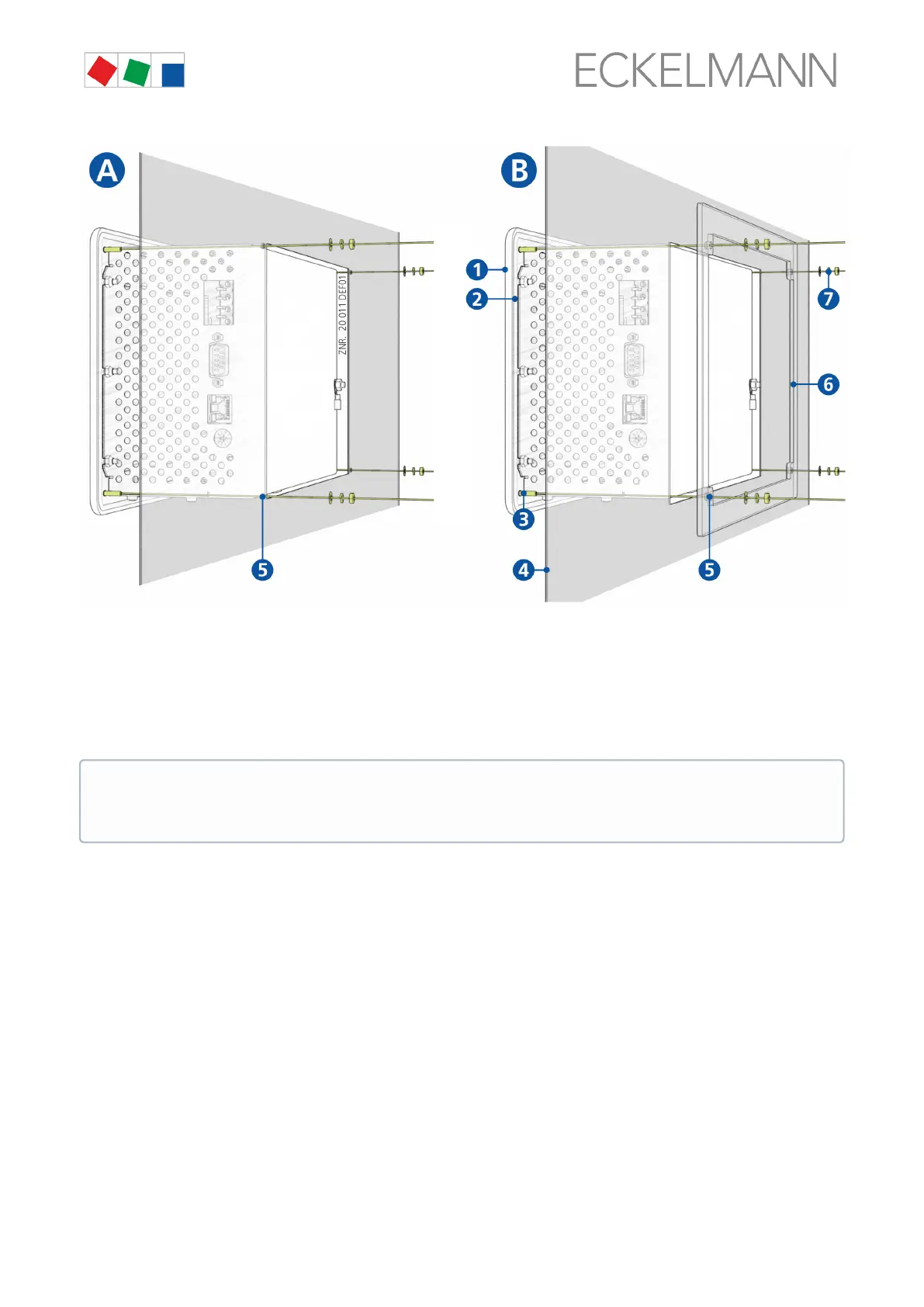 ECKELMANN

A

ZNR. 20 011 DEF01

5

B

1

2

3

4

5

6

7