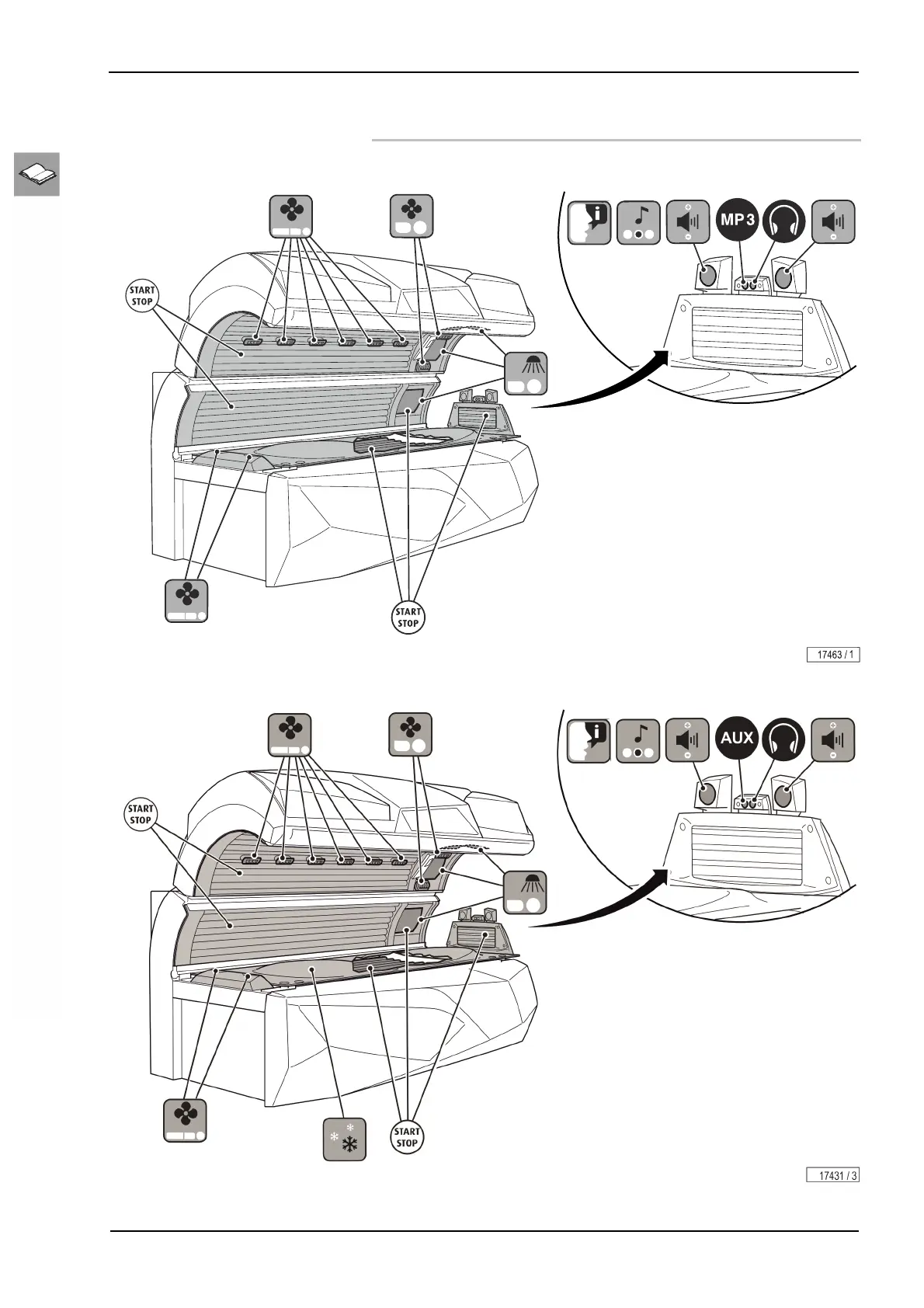 START
STOP

MP3

START
STOP

17463 / 1

START
STOP

AUX

START
STOP

17431 / 3