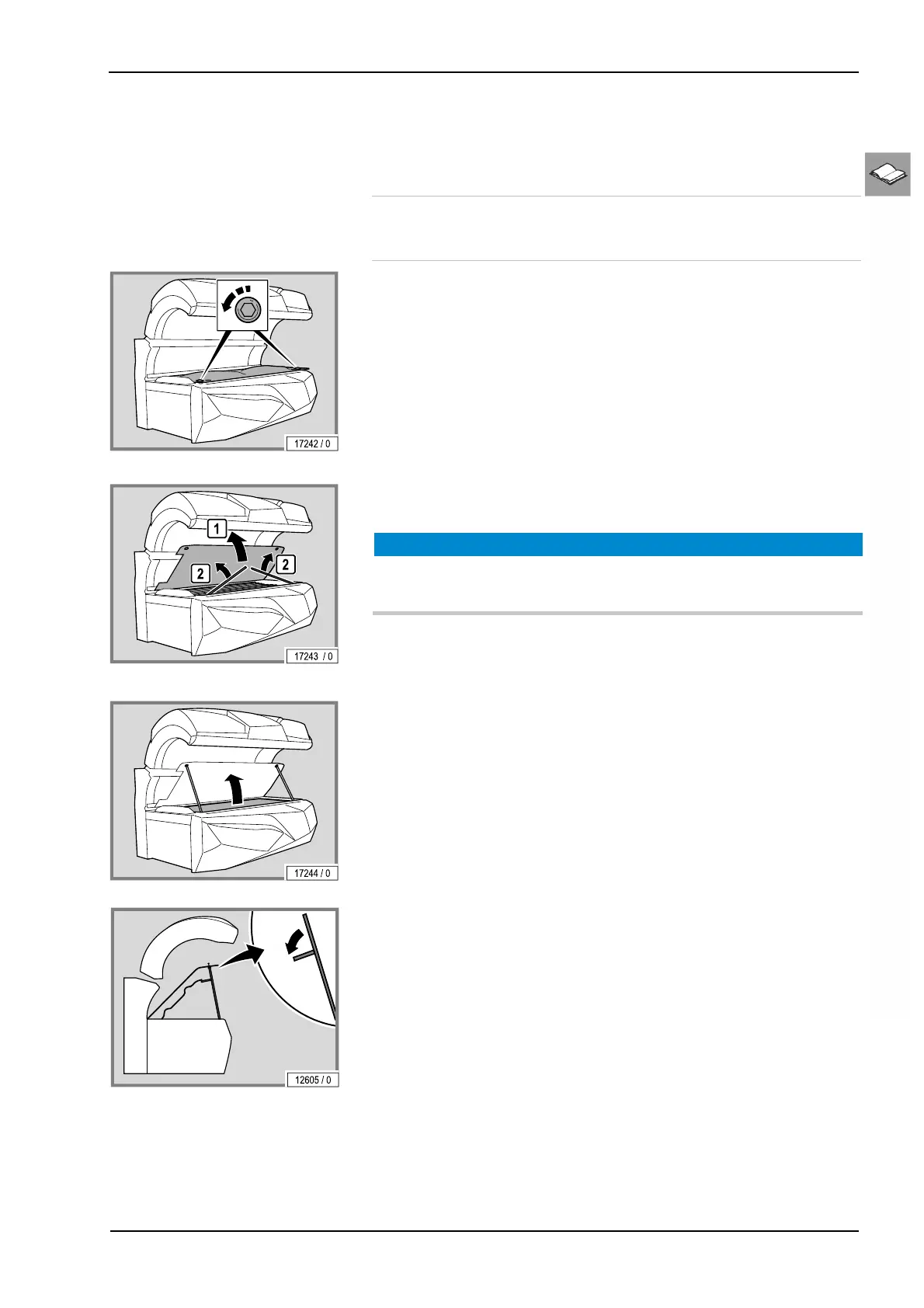 17242 / 0

1

2

2

17243 / 0

17244 / 0

12605 / 0