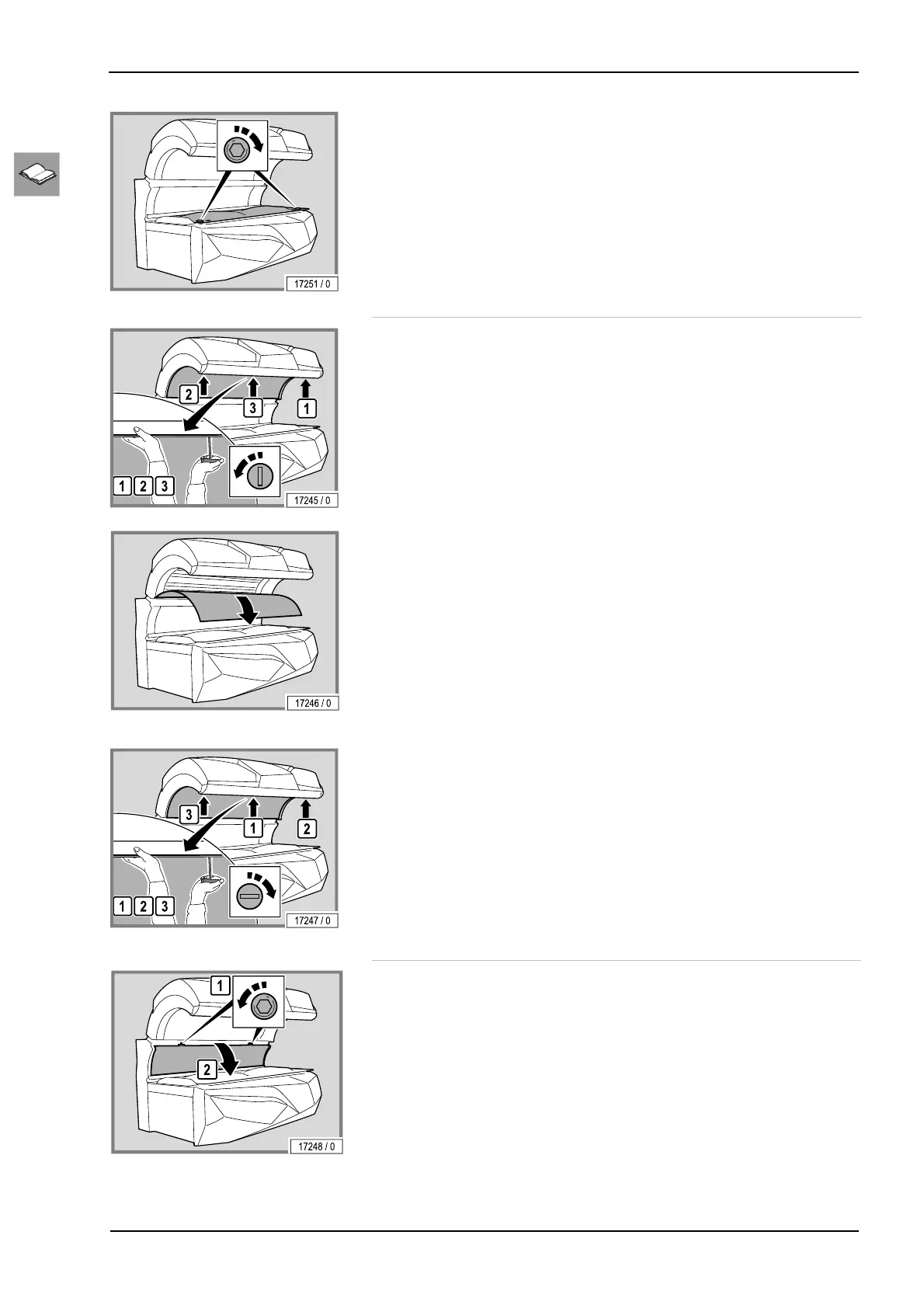 17251 / 0

2
3
1
1 2 3
17245 / 0

17246 / 0

3
1
2
1 2 3
17247 / 0

1
2
17248 / 0