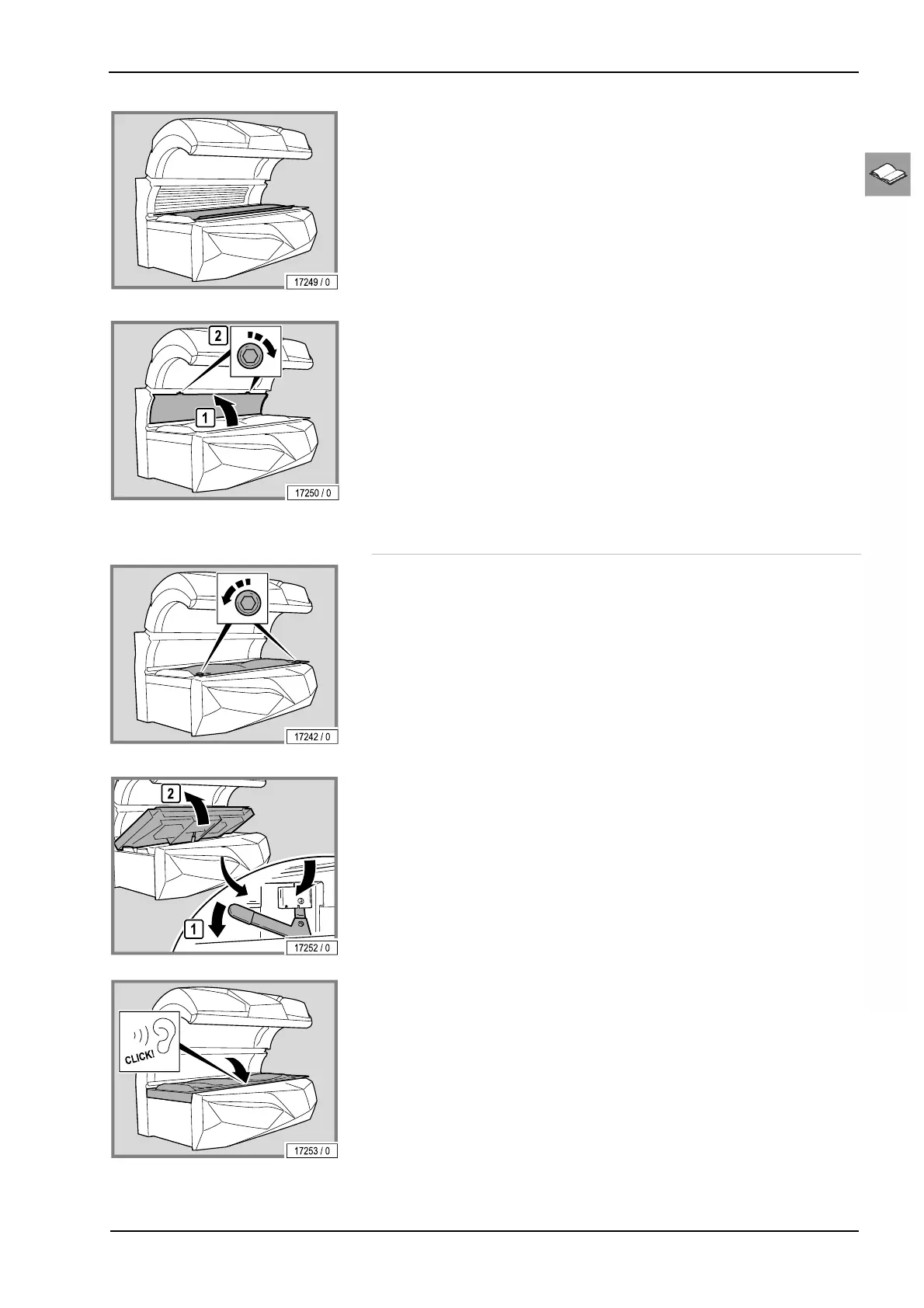 17249 / 0

2

1

17250 / 0

17242 / 0

2

1

17252 / 0

CLICK!

17253 / 0