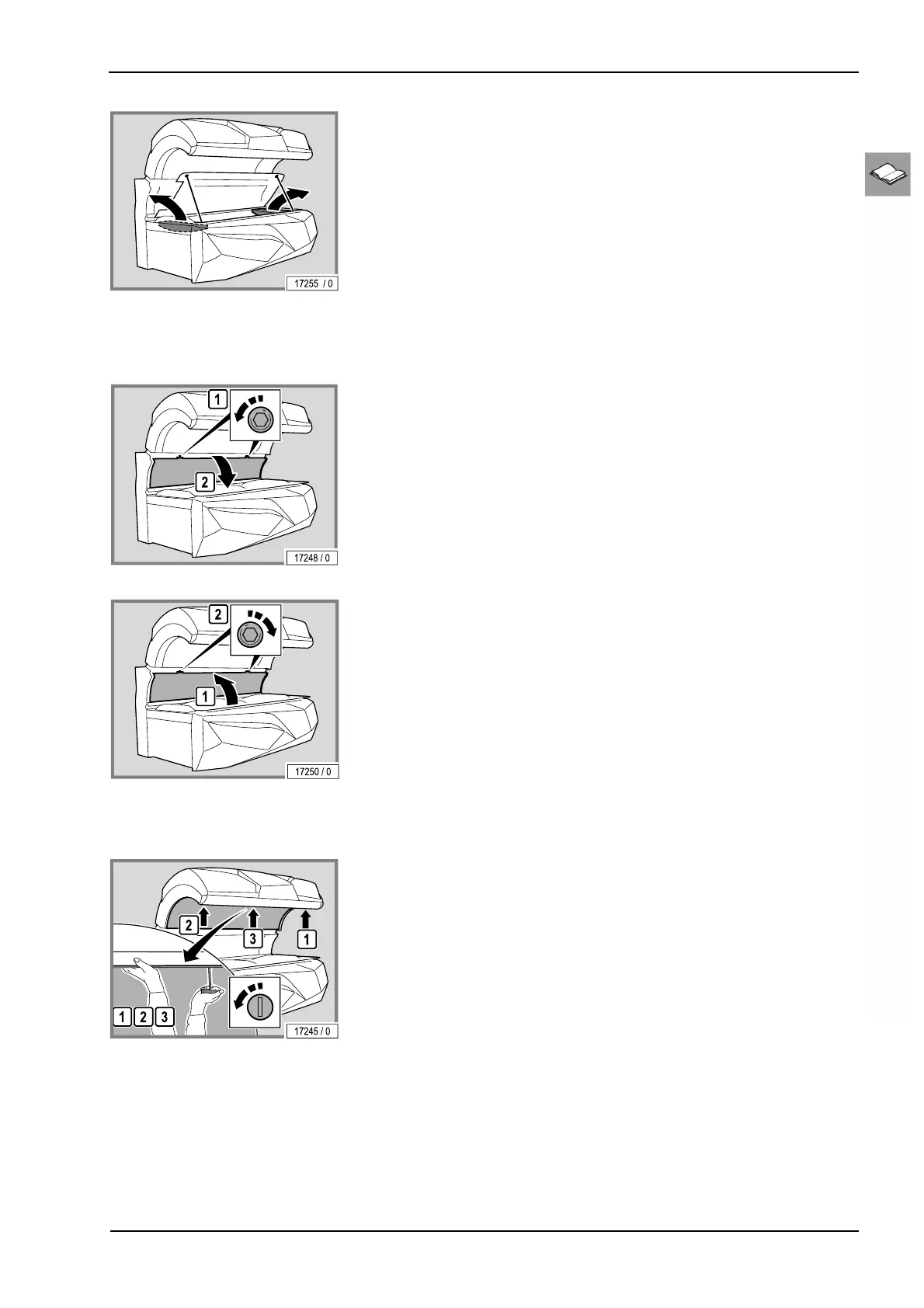 17255 / 0

1

2

17248 / 0

2

1

17250 / 0

2

3

1

1 2 3

17245 / 0