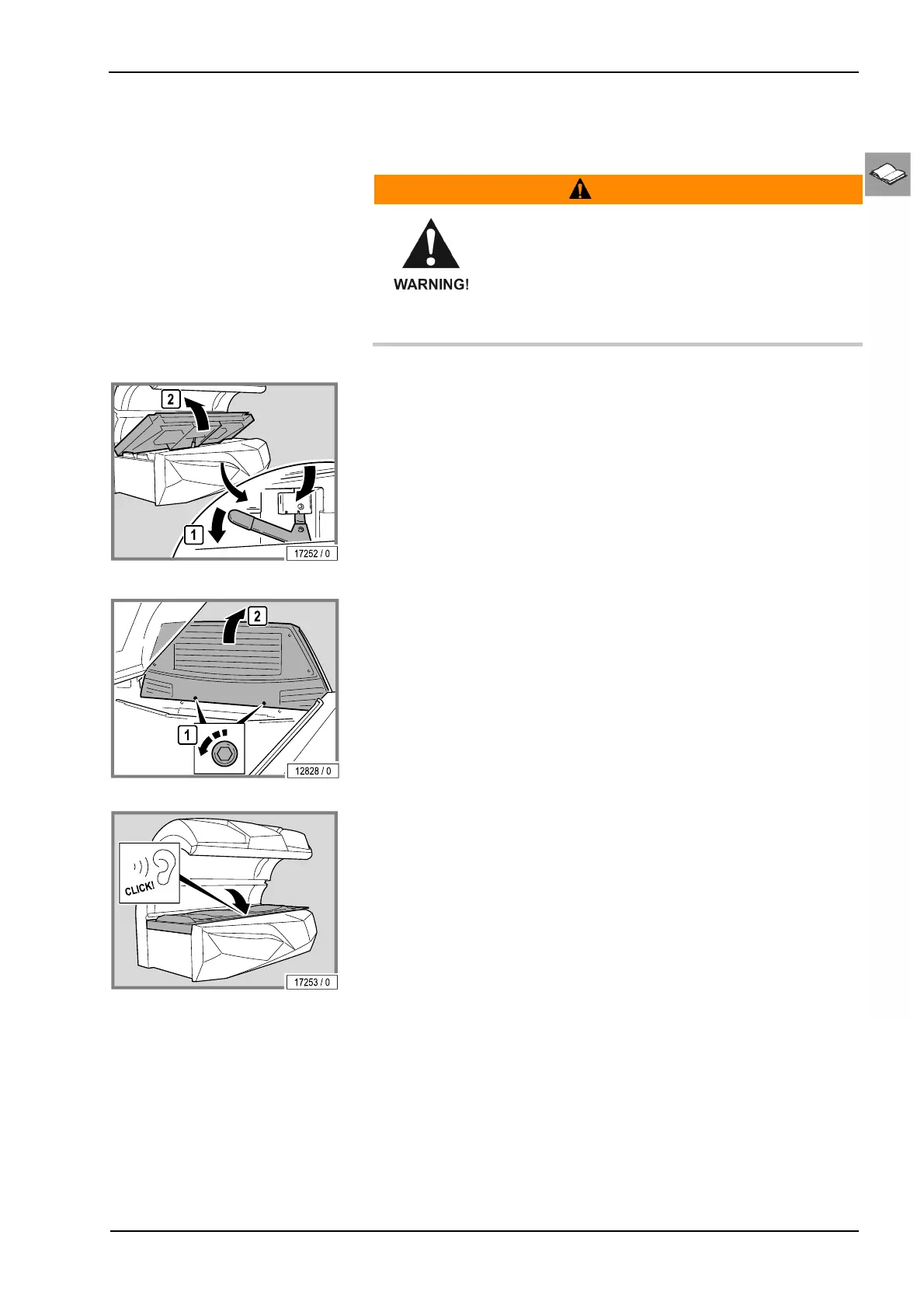 WARNING!

2

1

17252 / 0

2

1

12828 / 0

CLICK!

17253 / 0