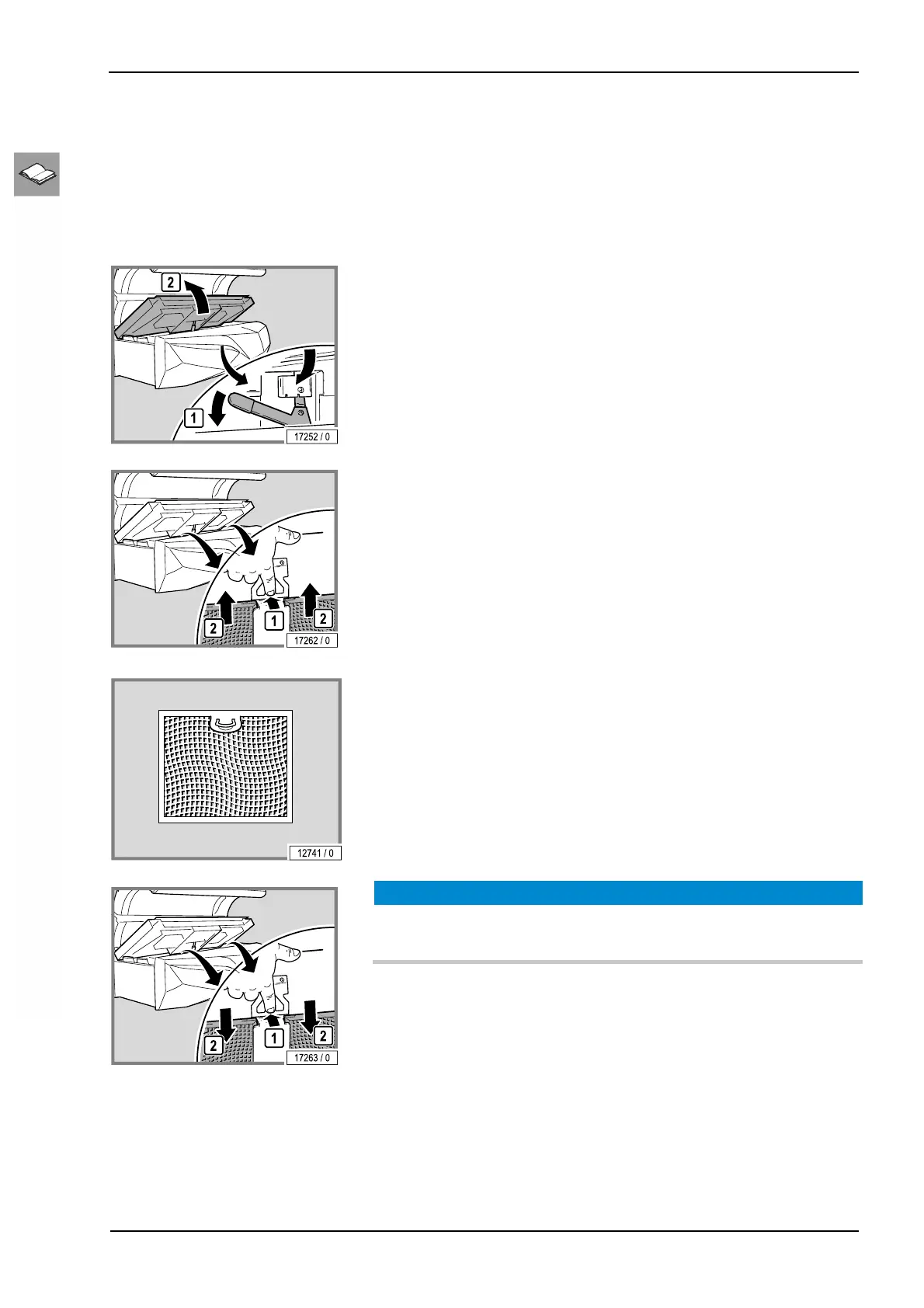 2

1

17252 / 0

2

1

2

17262 / 0

12741 / 0

2

1

2

17263 / 0