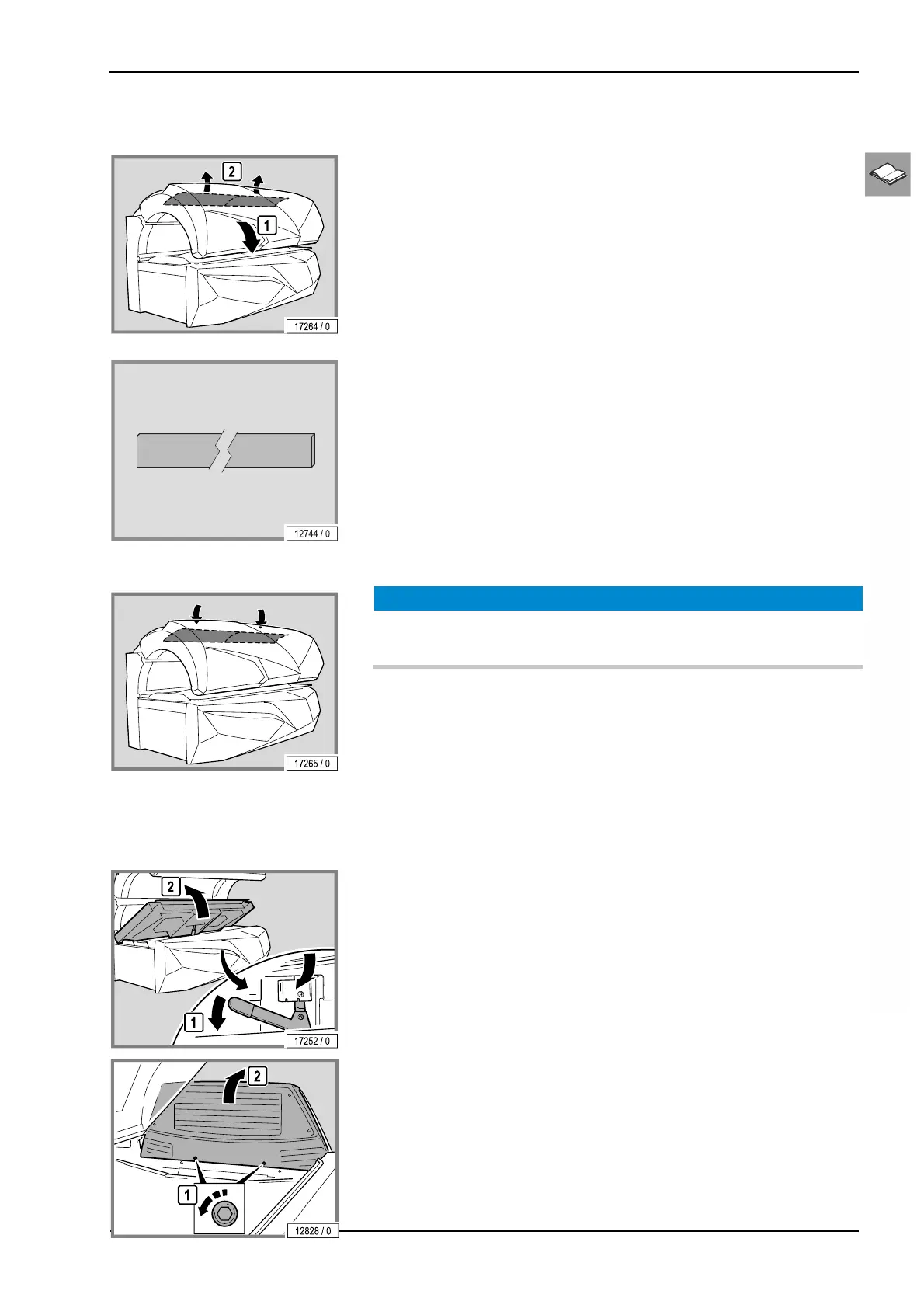 2

1

17264 / 0

12744 / 0

17265 / 0

2

1

17252 / 0

2

1

12828 / 0