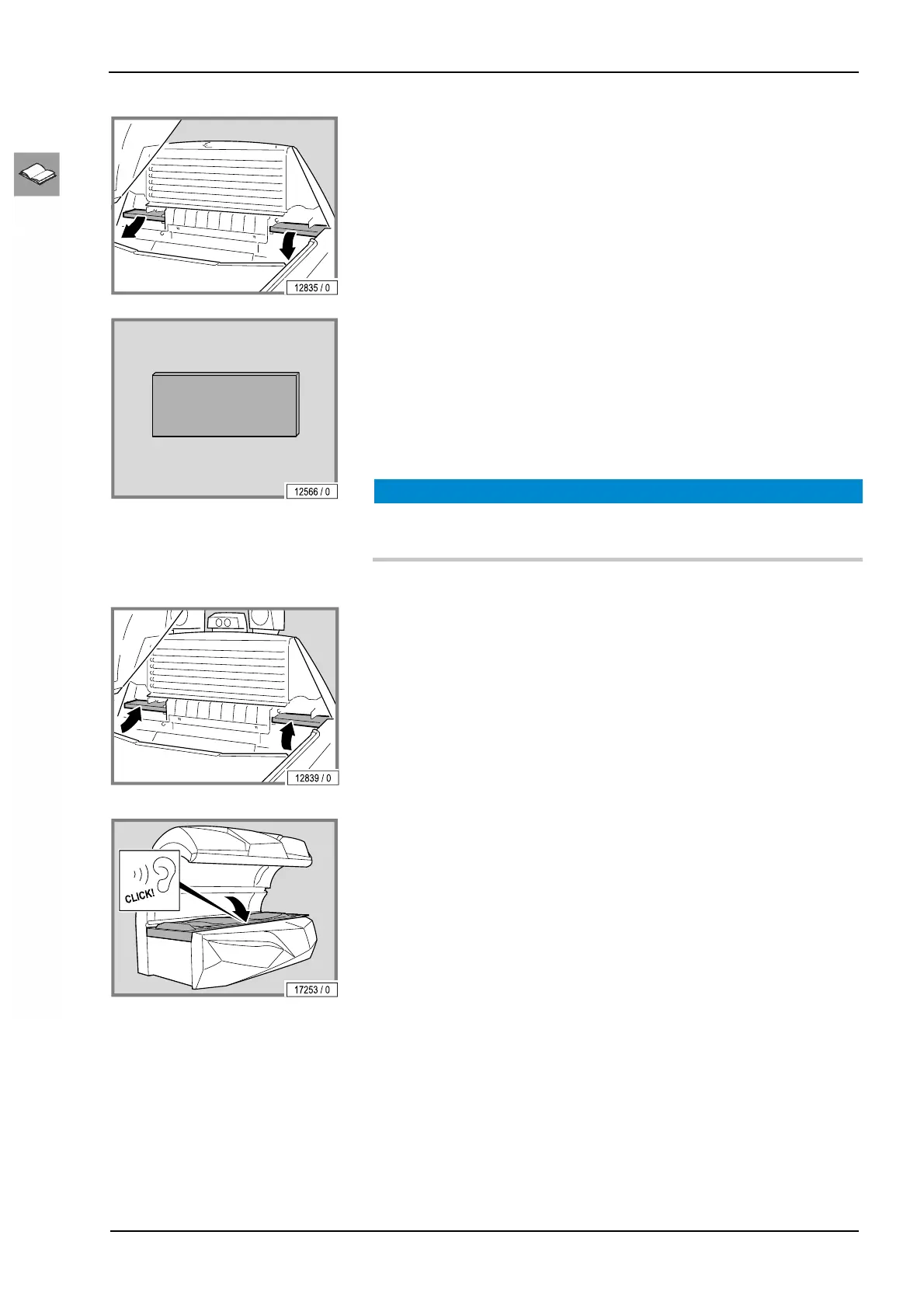 12835 / 0

12566 / 0

12839 / 0

CLICK!

17253 / 0