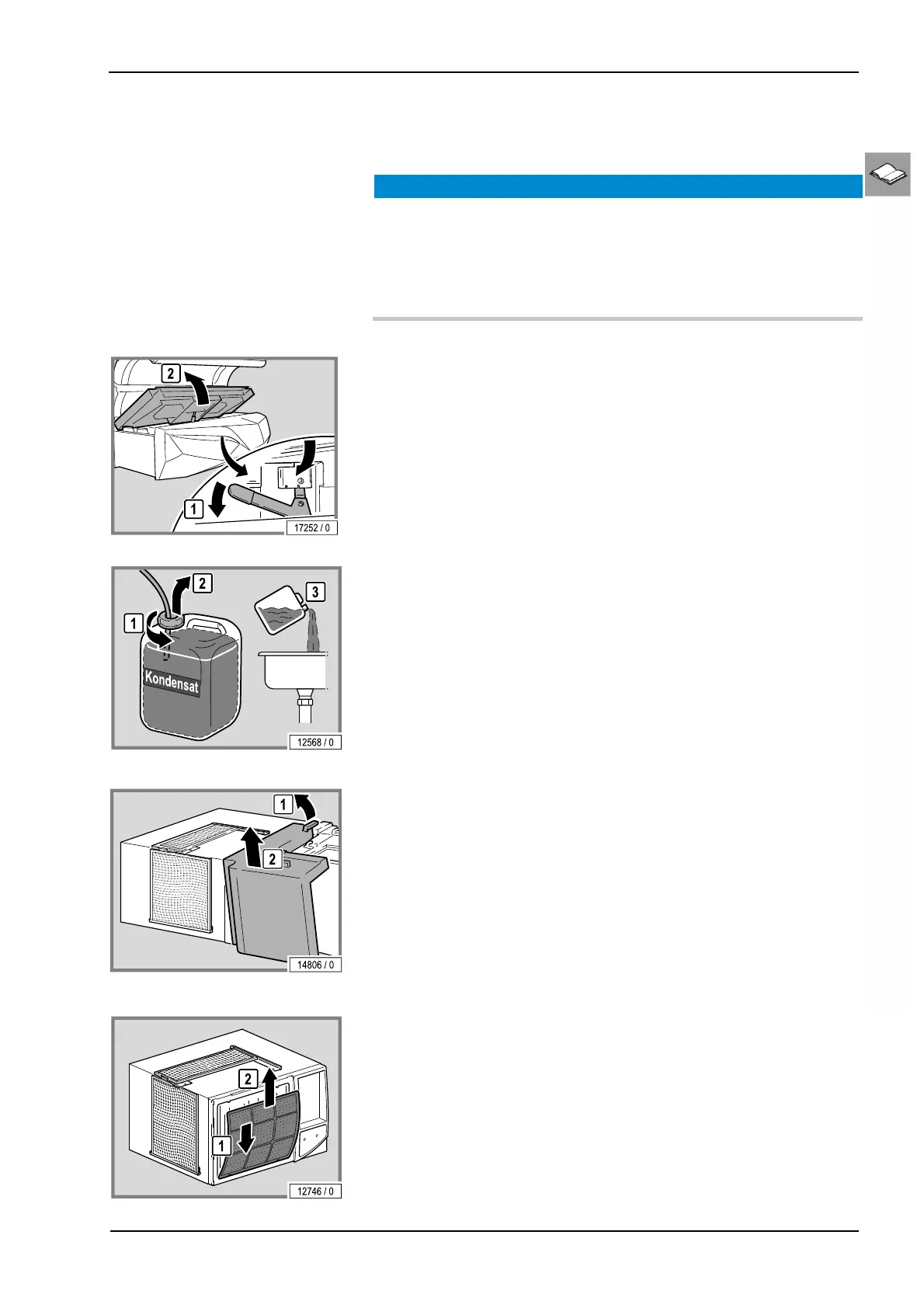 2

1

17252 / 0

1

2

3

Kondensat

12568 / 0

1

2

14806 / 0

2

1

12746 / 0