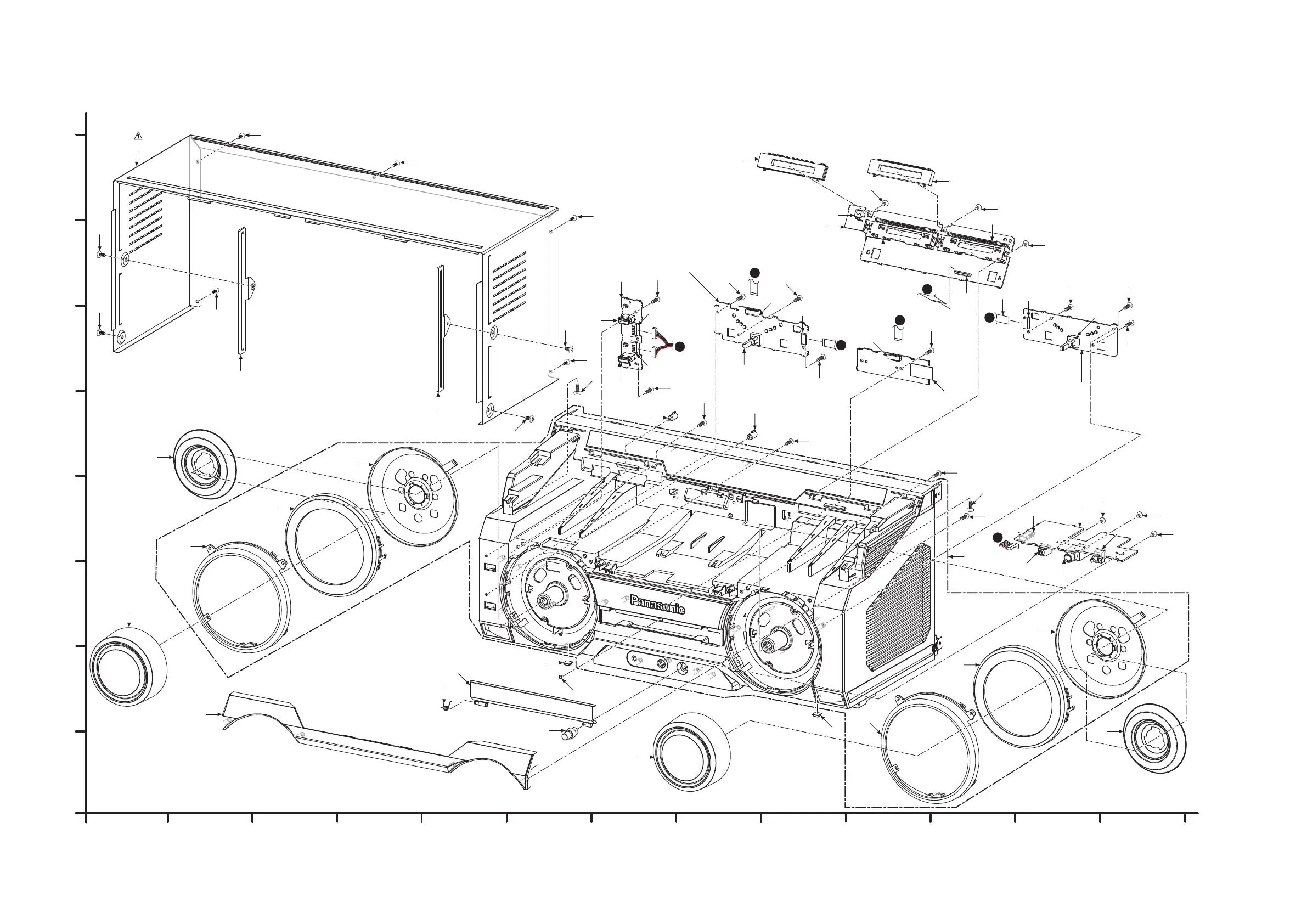 Panasonic