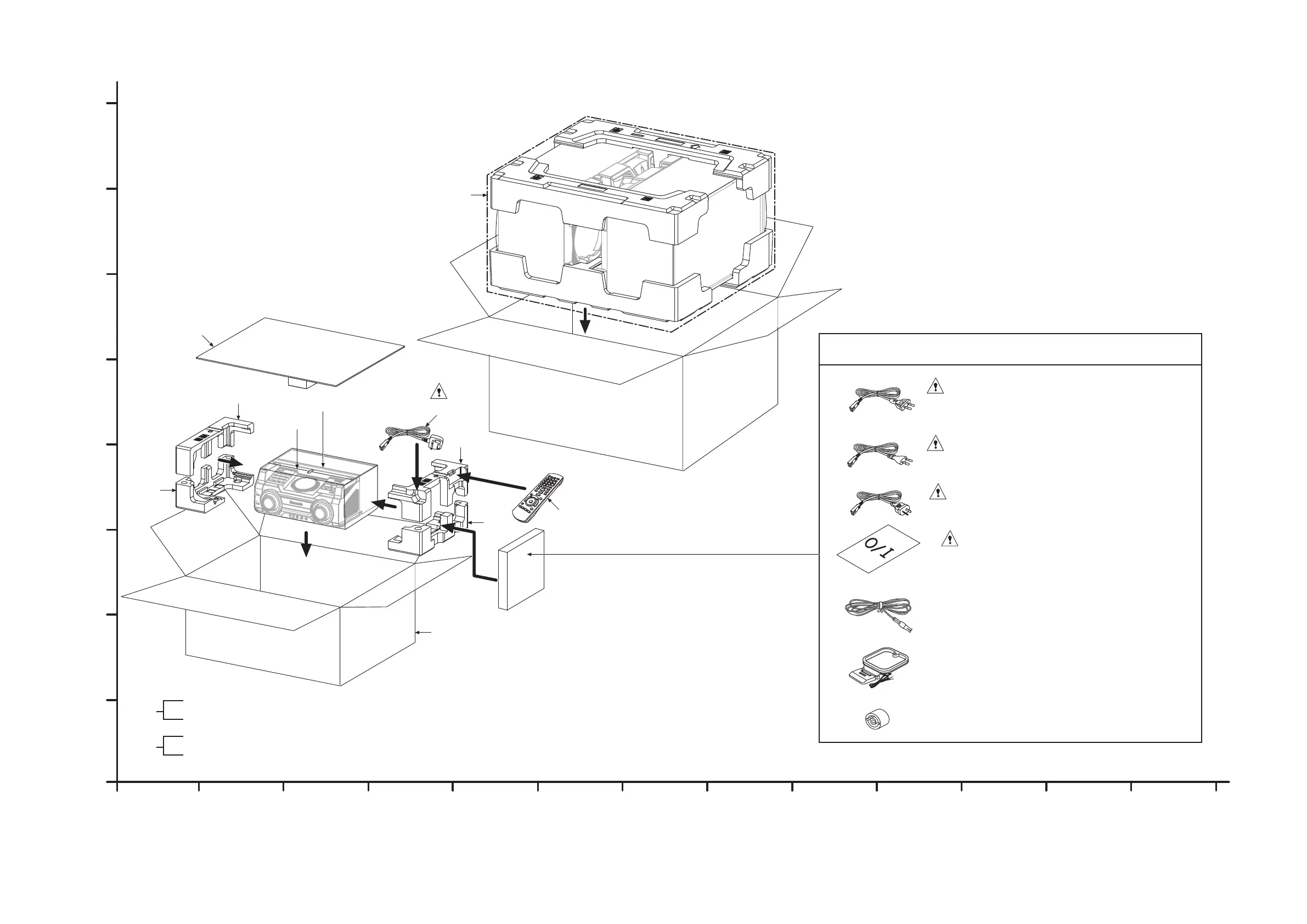 O/I