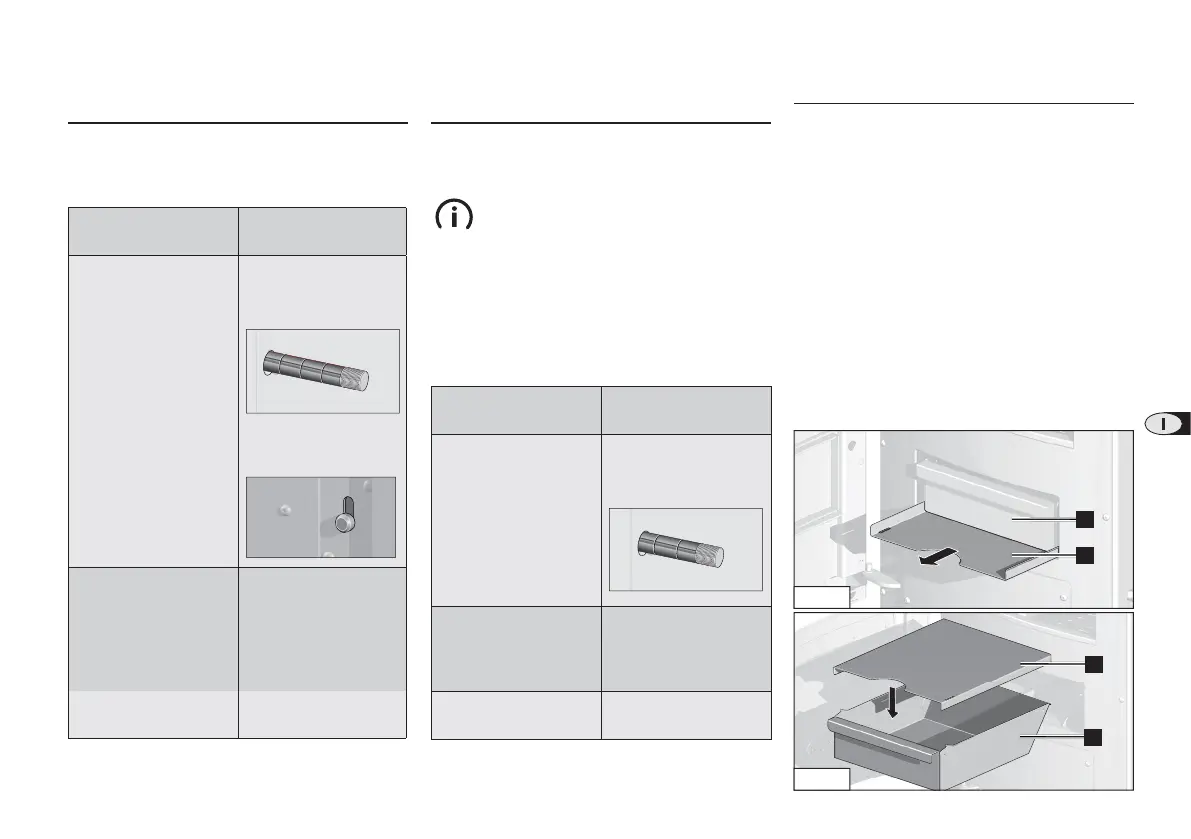 I