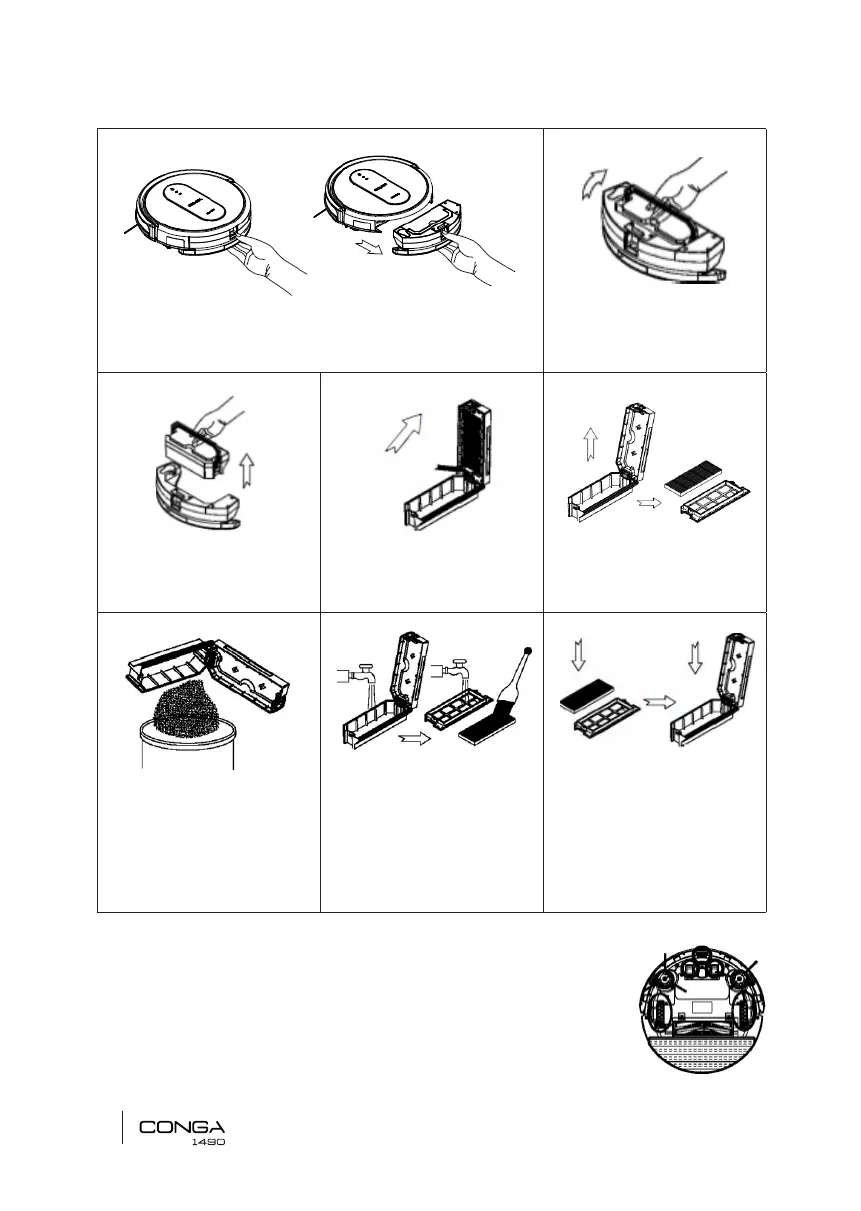 CONGA
1490