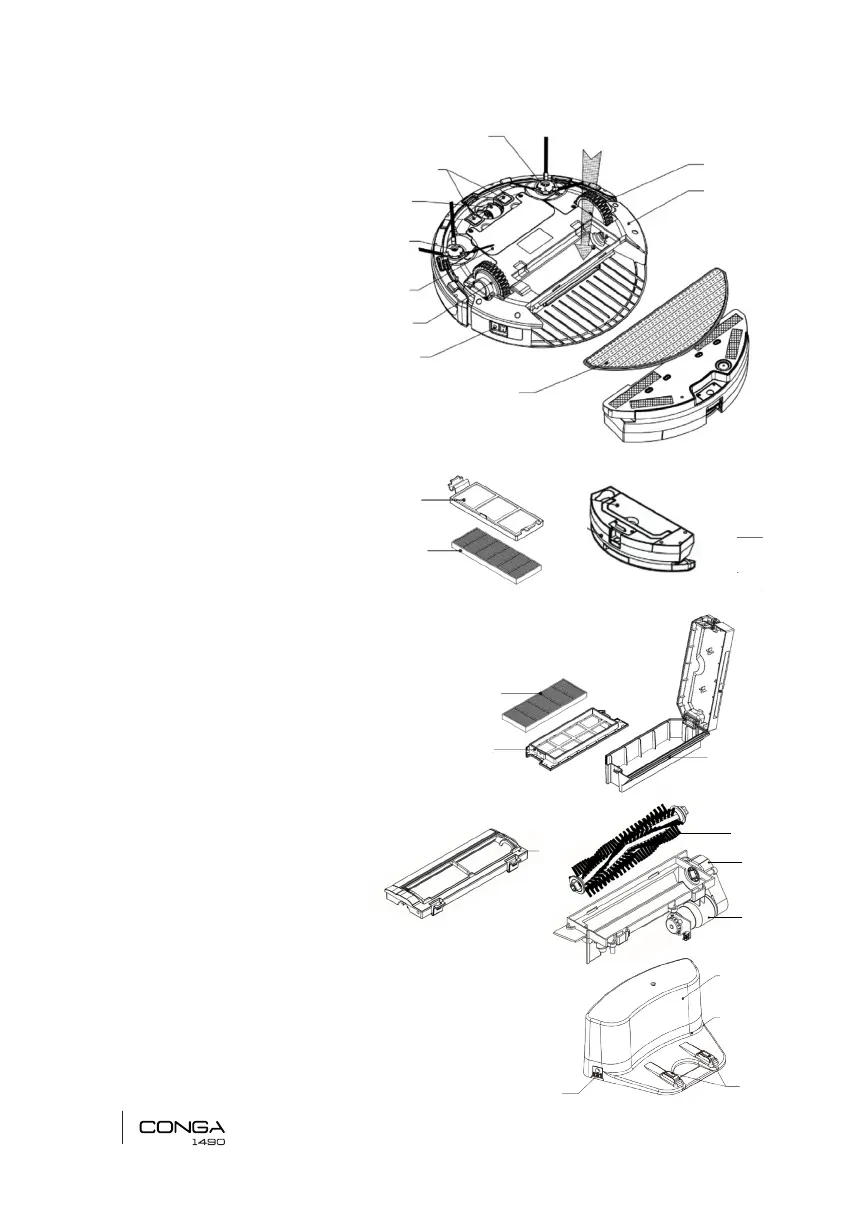 CONGA
1490