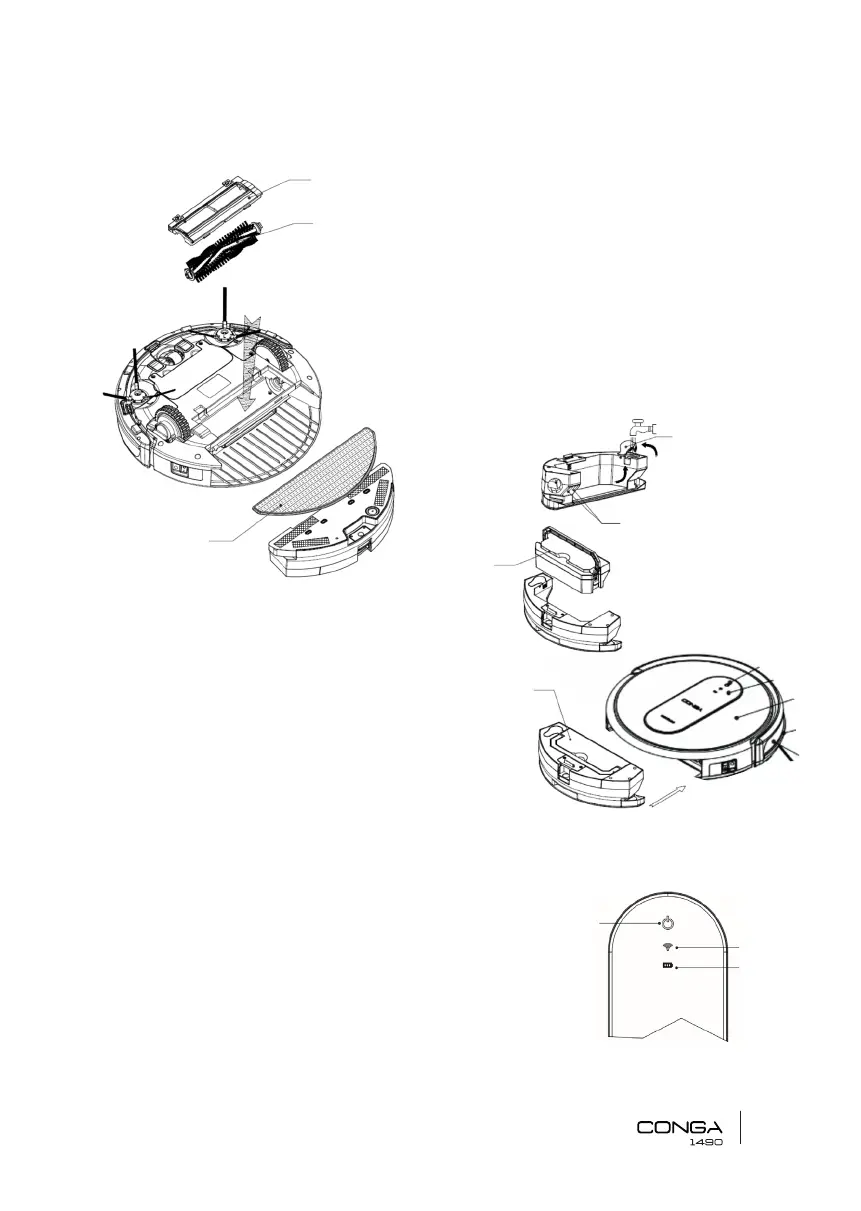 CONGA
1490