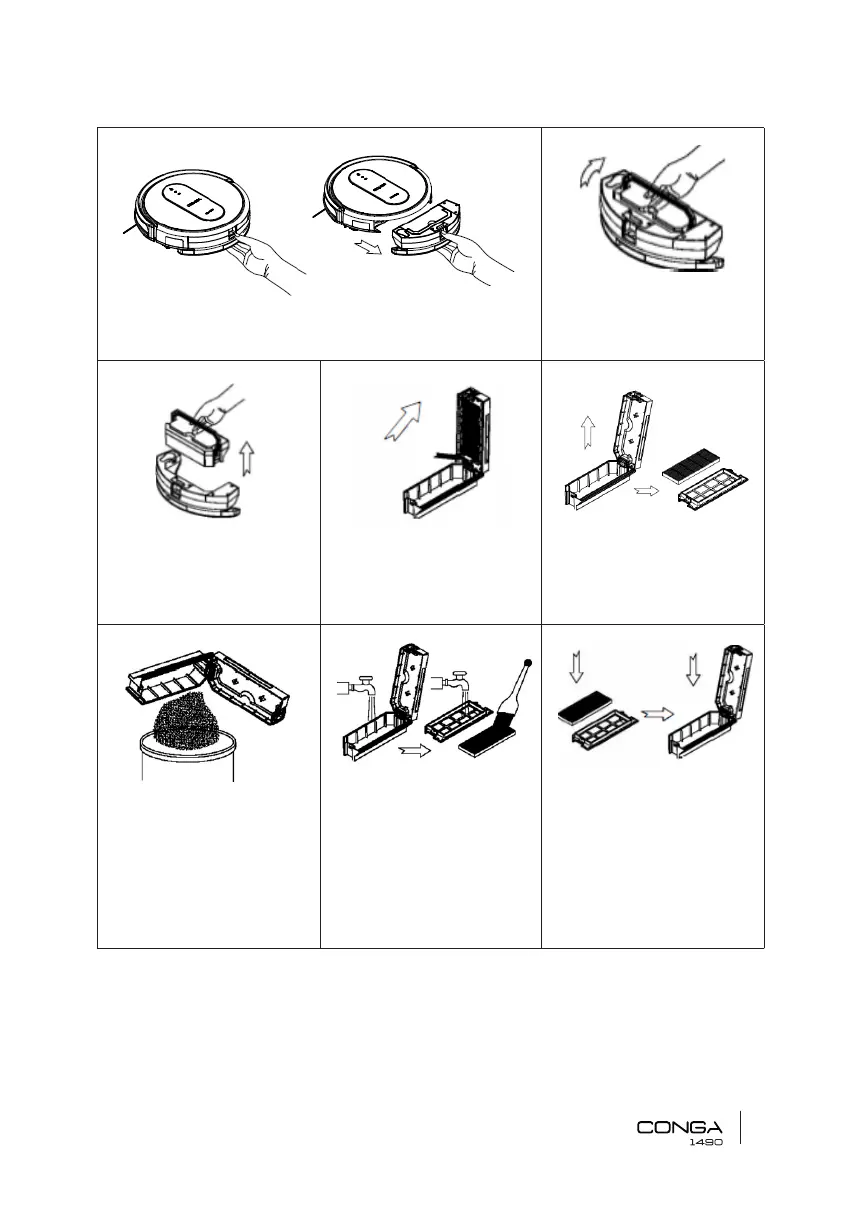 CONGA
1490