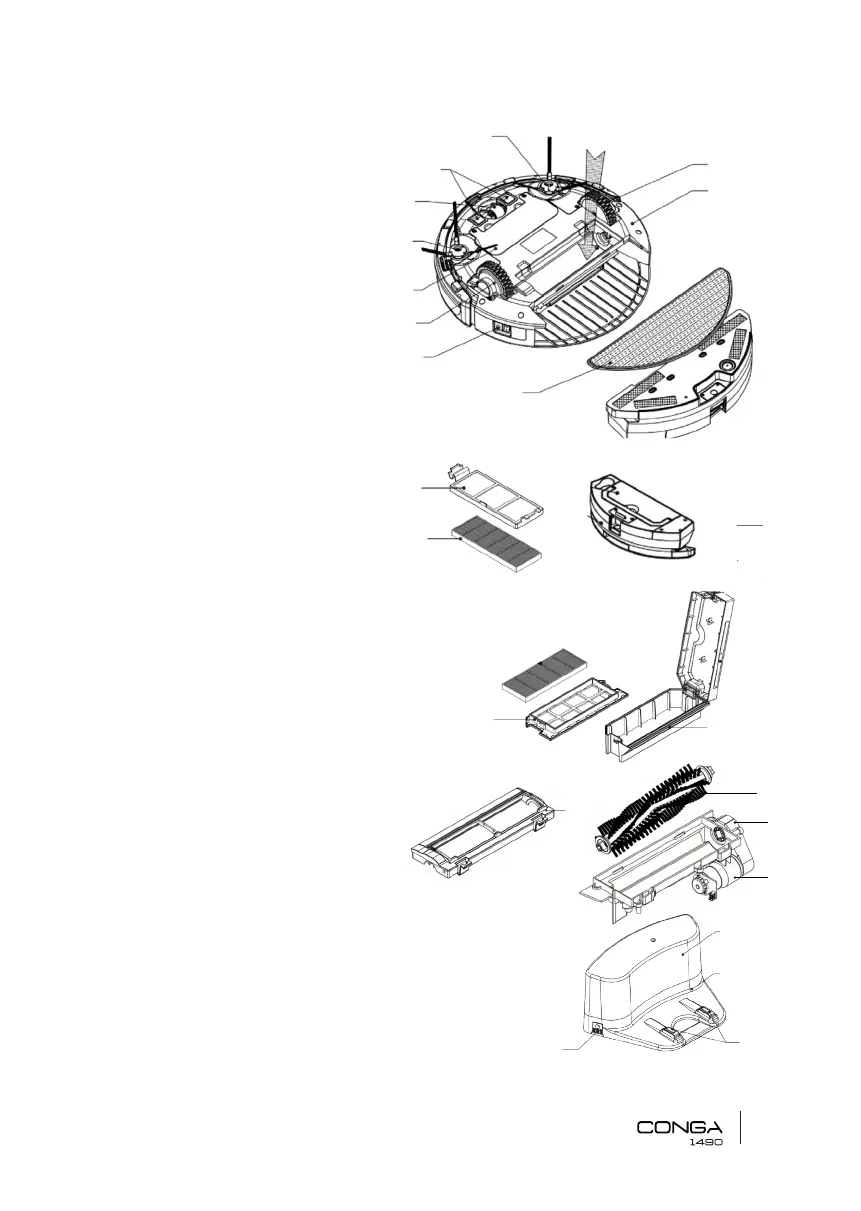 CONGA
1490