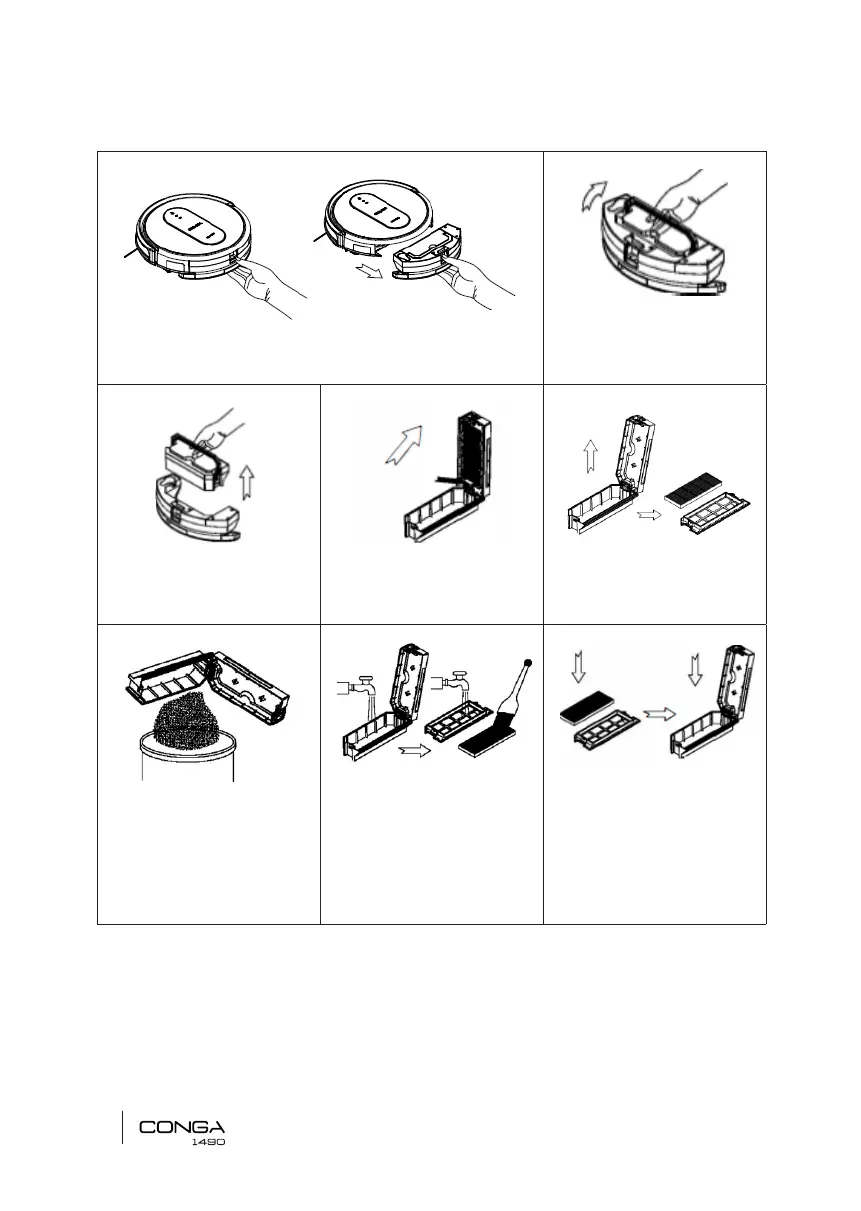 CONGA
1490