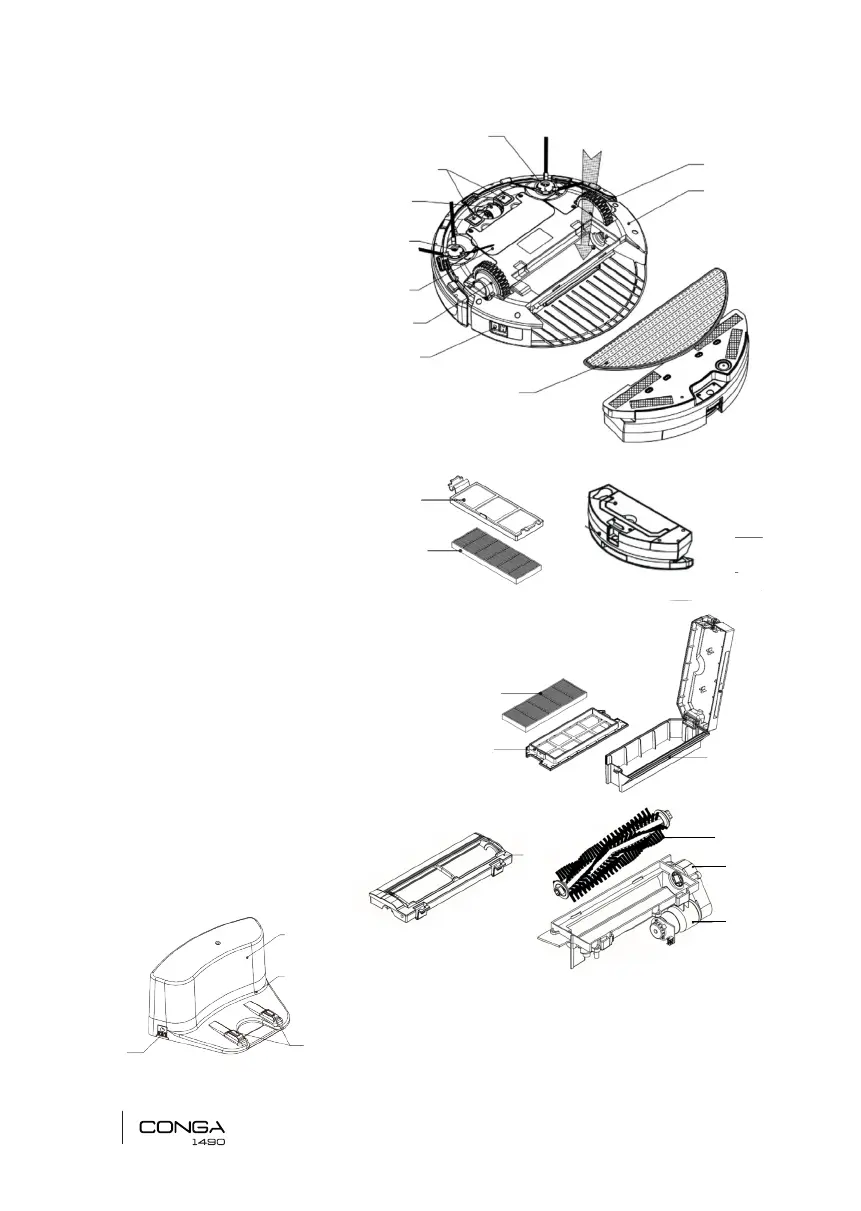 CONGA
1490