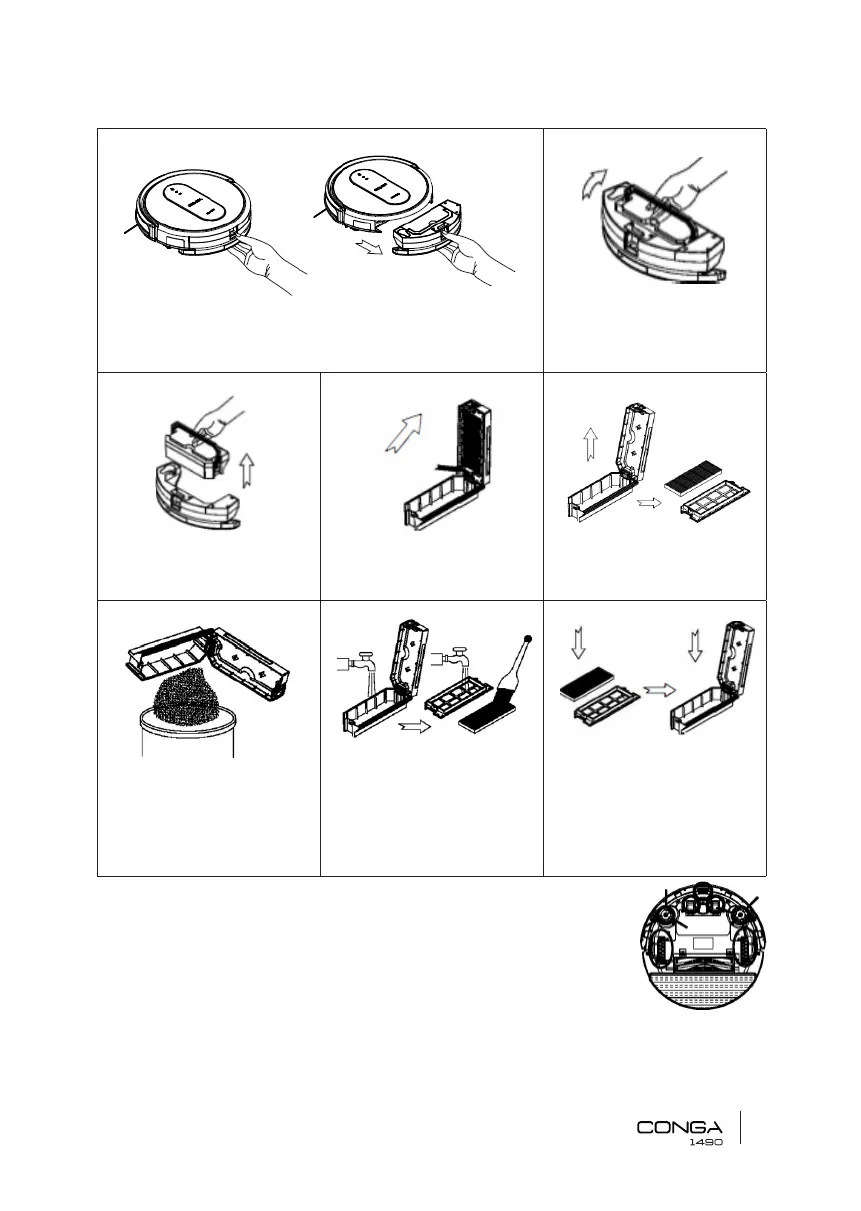 CONGA
1490