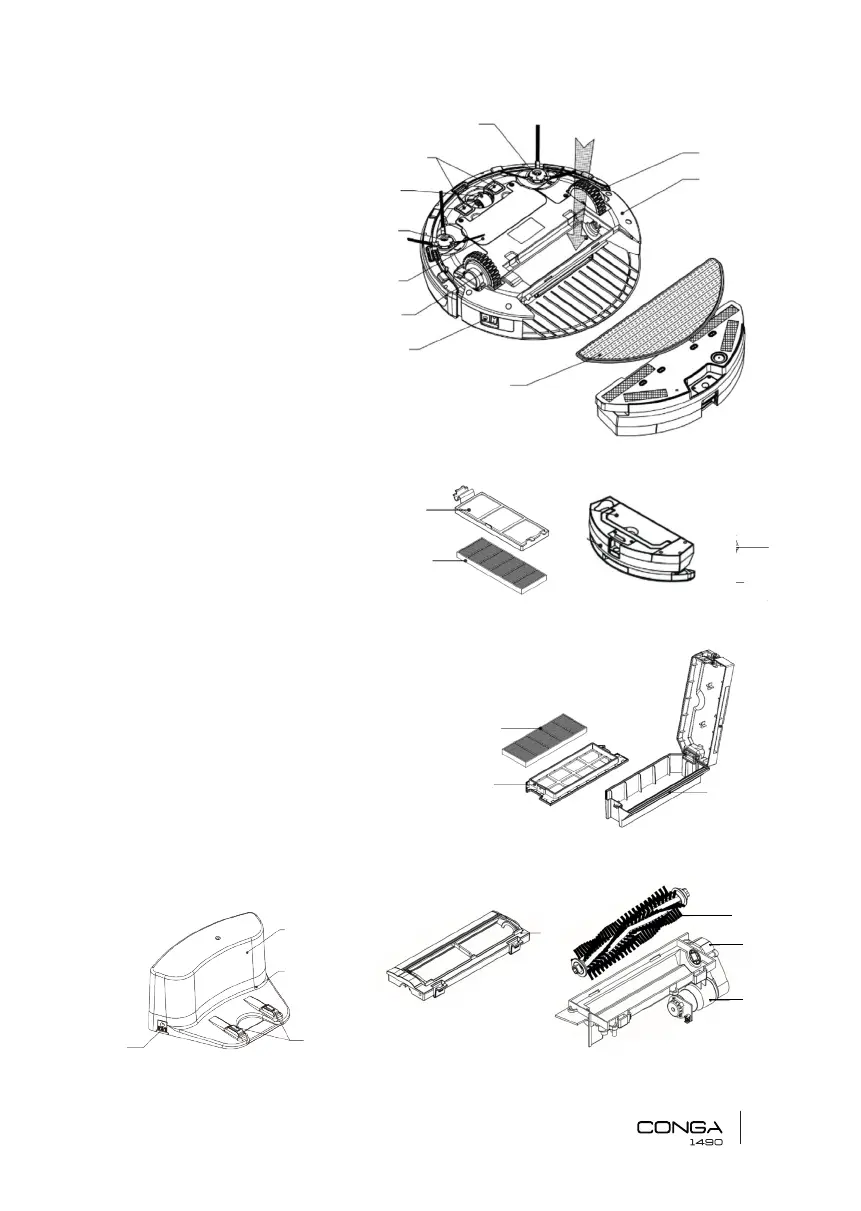 CONGA
1490