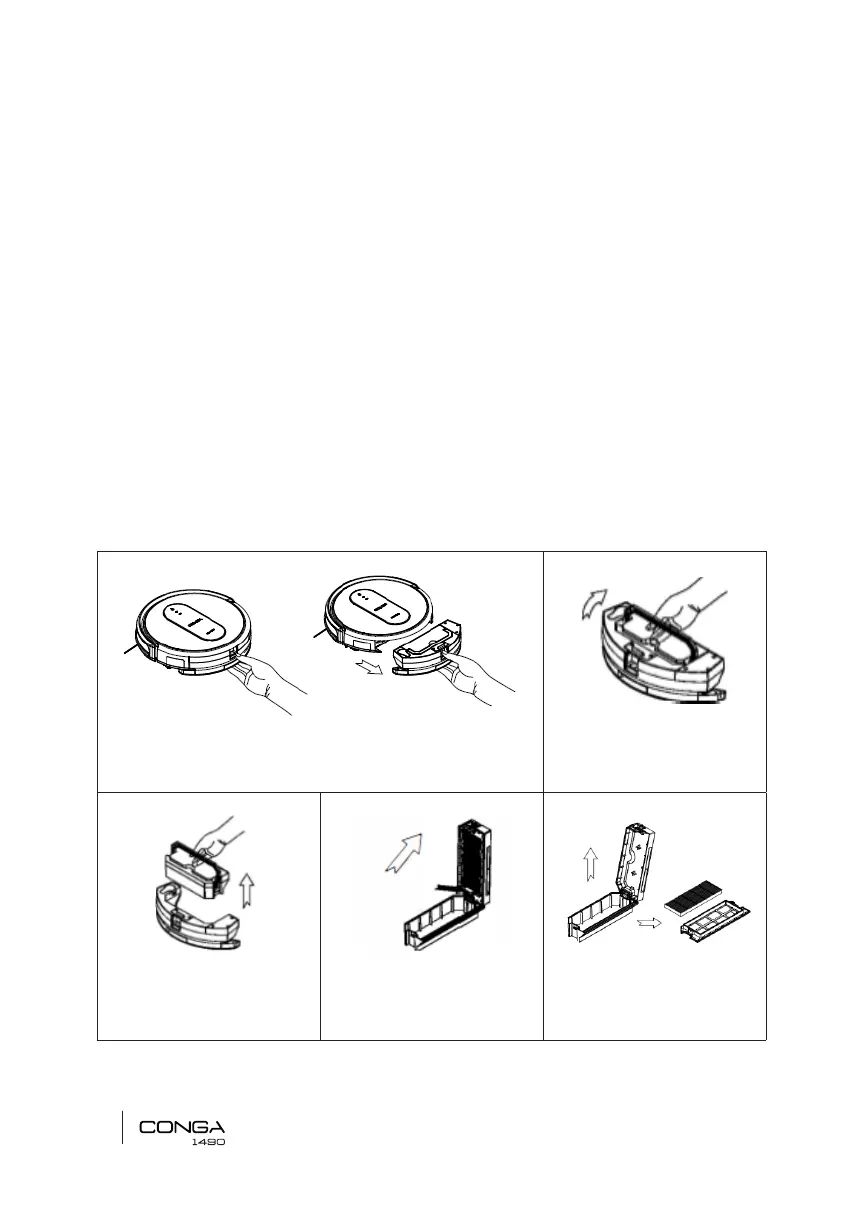 CONGA
1490